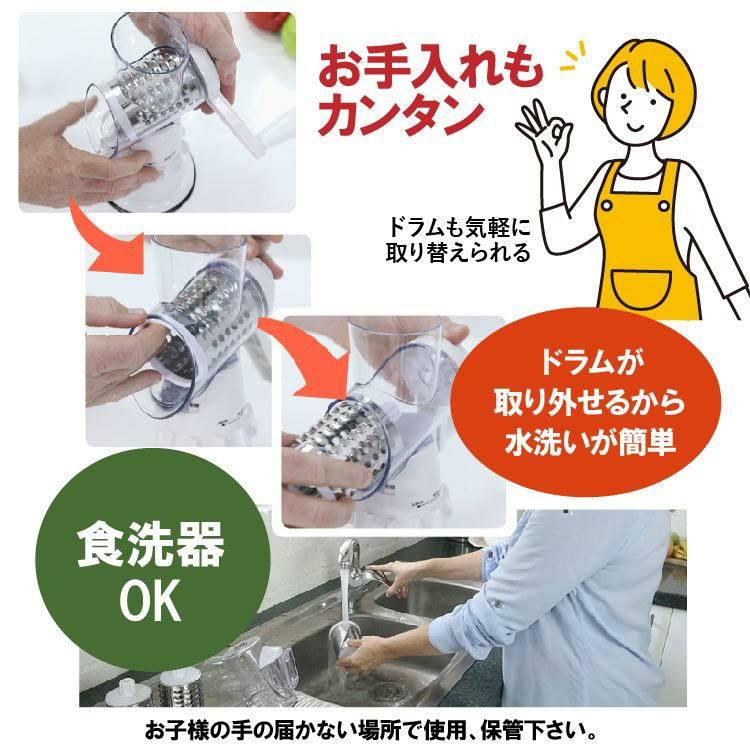 お手入れも
カンタン

ドラムも気軽に
取り替えられる

ドラムが
取り外せるから
水洗いが簡単

食洗器
OK

お子様の手の届かない場所で使用、保管下さい。