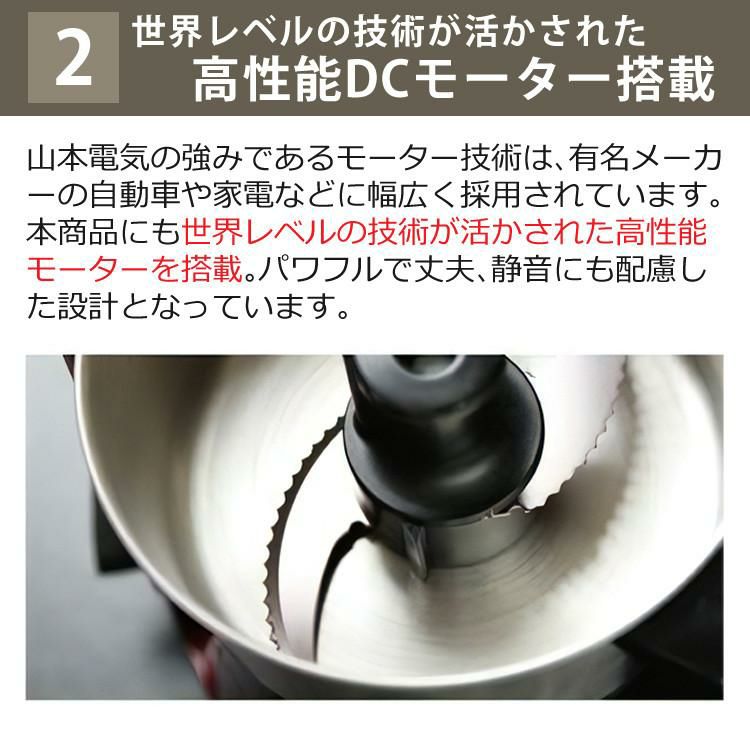 2 世界レベルの技術が活かされた
高性能DCモーター搭載

山本電気の強みであるモーター技術は、有名メーカーの自動車や家電などに幅広く採用されています。本商品にも世界レベルの技術が活かされた高性能モーターを搭載。パワフルで丈夫、静音にも配慮した設計となっています。