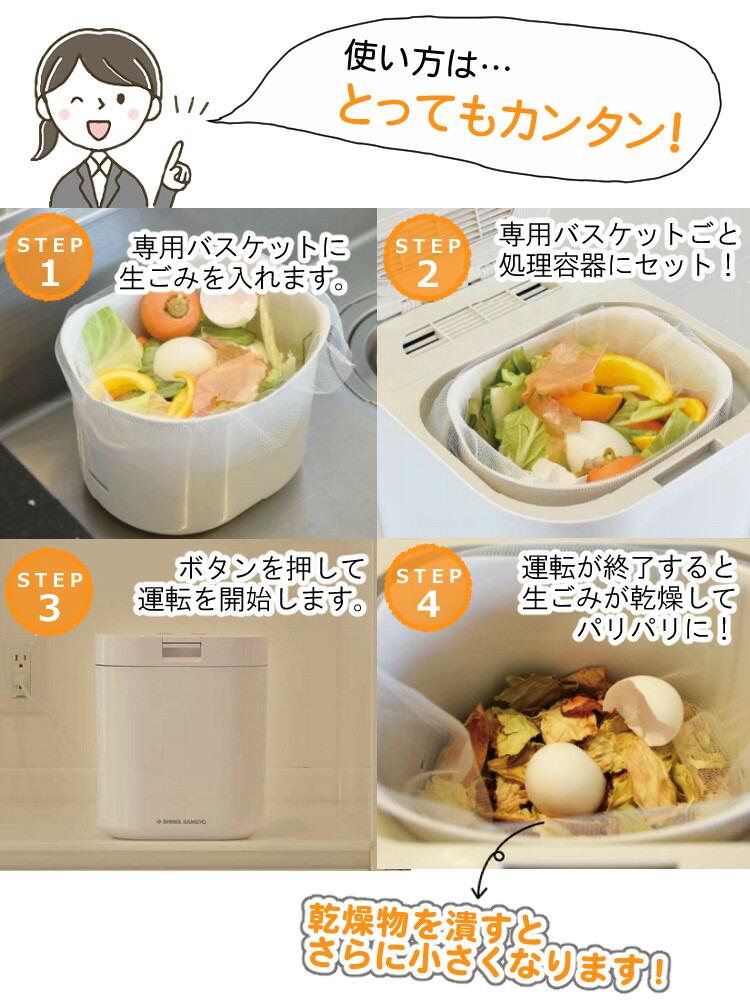 使い方は…
とってもカンタン!

STEP 1
専用バスケットに生ごみを入れます。

STEP 2
専用バスケットごと処理容器にセット!

STEP 3
ボタンを押して運転を開始します。

SHIMA SANGYO

STEP 4
運転が終了すると生ごみが乾燥してパリパリに!

乾燥物を潰すとさらに小さくなります!