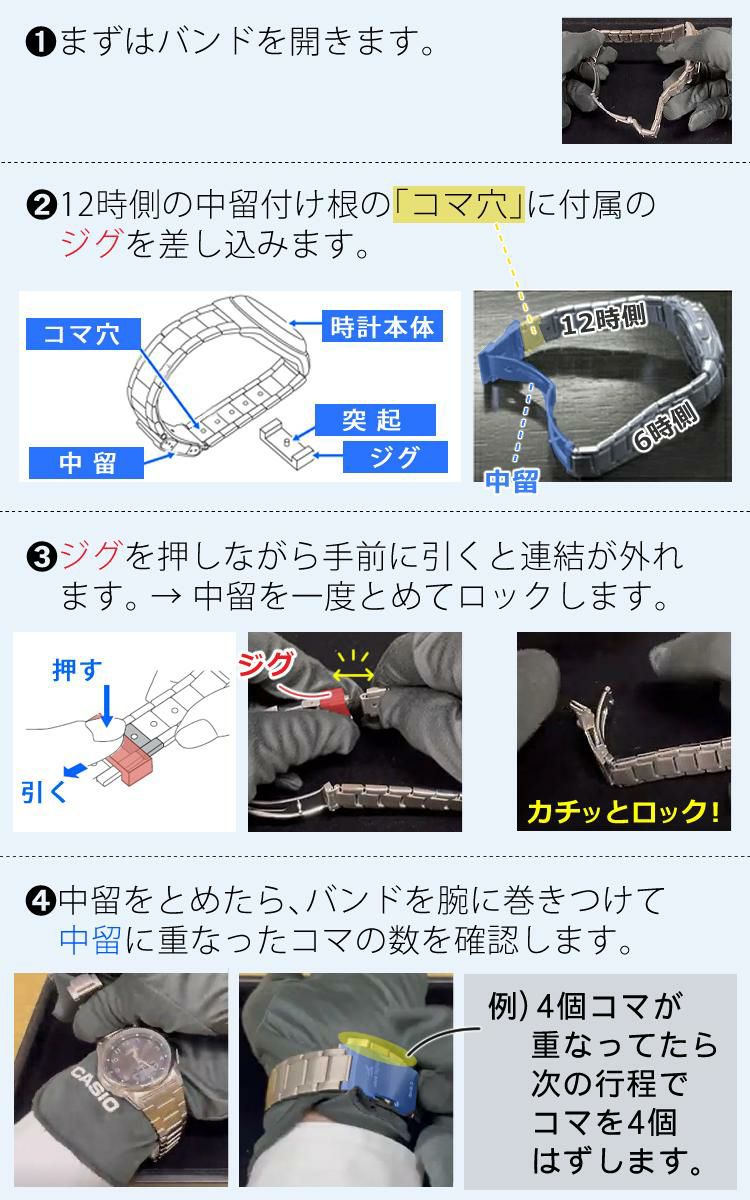 ❶まずはバンドを開きます。

❷12時側の中留付け根の「コマ穴」に付属のジグを差し込みます。

コマ穴
時計本体
突起
中留
ジグ

12時側
6時側
中留

❸ジグを押しながら手前に引くと連結が外れます。→ 中留を一度とめてロックします。

押す
引く
ジグ
カチッとロック!

❹中留をとめたら、バンドを腕に巻きつけて中留に重なったコマの数を確認します。

CASIO

例）4個コマが重なってたら次の行程でコマを4個はずします。