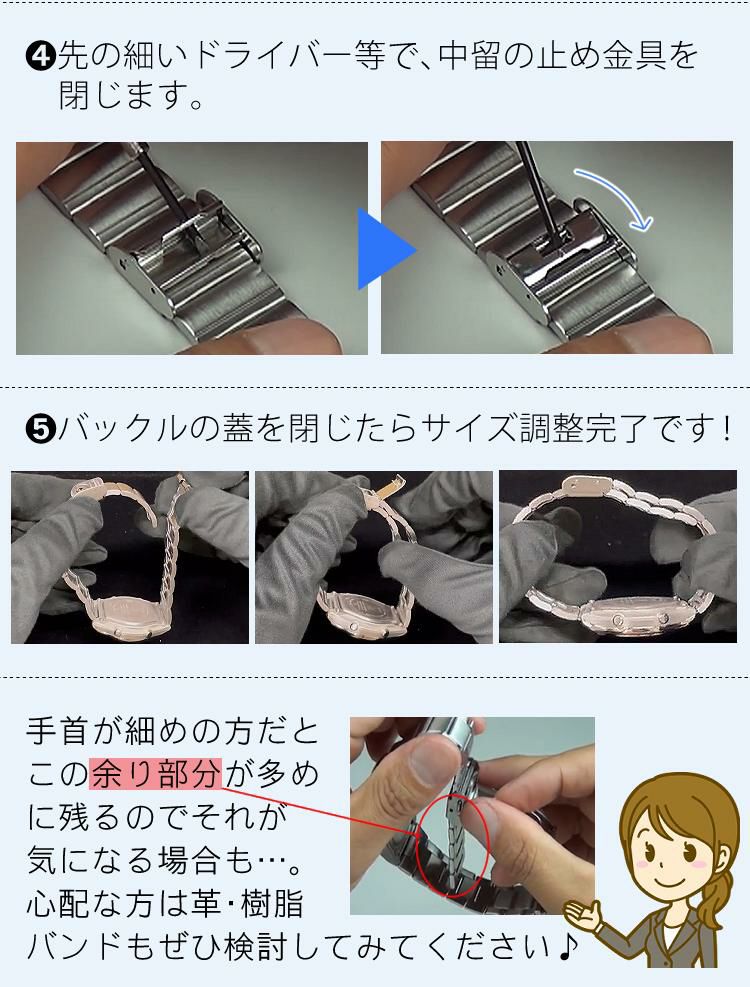 ❹先の細いドライバー等で、中留の止め金具を閉じます。

❺バックルの蓋を閉じたらサイズ調整完了です！

手首が細めの方だとこの余り部分が多めに残るのでそれが気になる場合も…。心配な方は革・樹脂バンドもぜひ検討してみてください♪