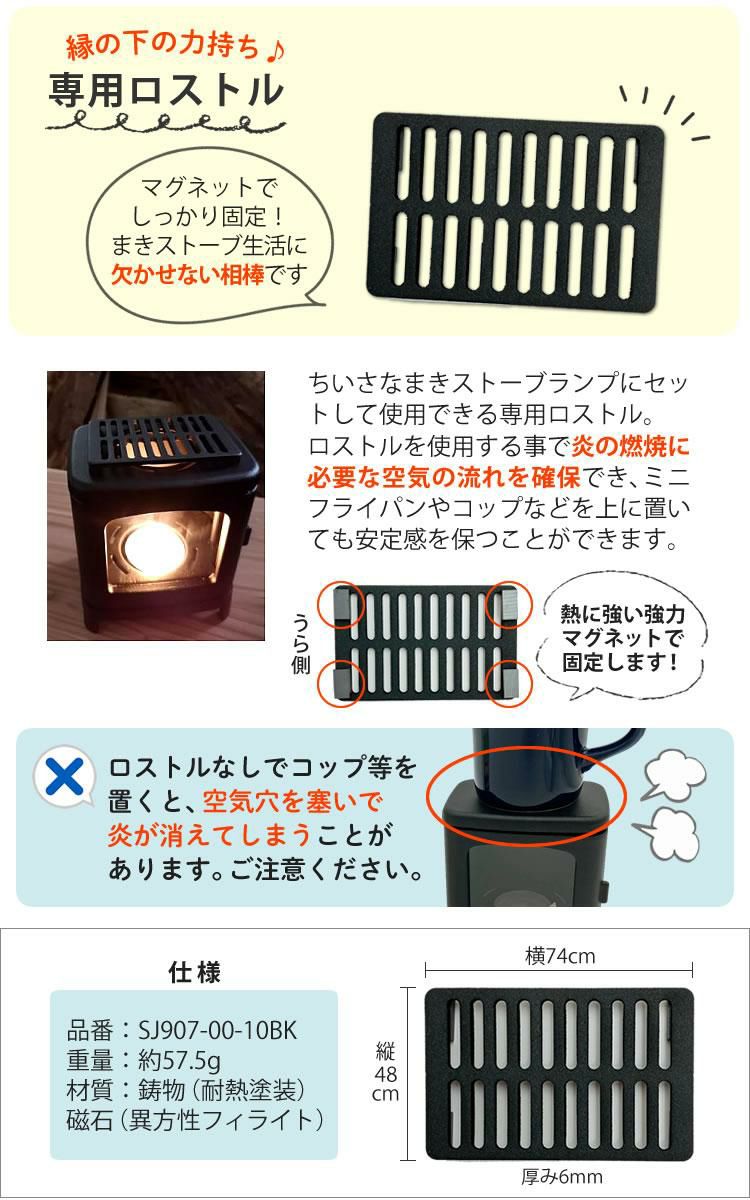 縁の下の力持ち♪

専用ロストル

マグネットでしっかり固定！まきストーブ生活に欠かせない相棒です

ちいさなまきストーブランプにセットして使用できる専用ロストル。ロストルを使用する事で炎の燃焼に必要な空気の流れを確保でき、ミニフライパンやコップなどを上に置いても安定感を保つことができます。

うら側

熱に強い強力マグネットで固定します！

ロストルなしでコップ等を置くと、空気穴を塞いで炎が消えてしまうことがあります。ご注意ください。

仕様

品番：SJ907-00-10BK
重量：約57.5g
材質：鋳物（耐熱塗装）
磁石（異方性フィライト）

横74cm

縦48cm

厚み6mm