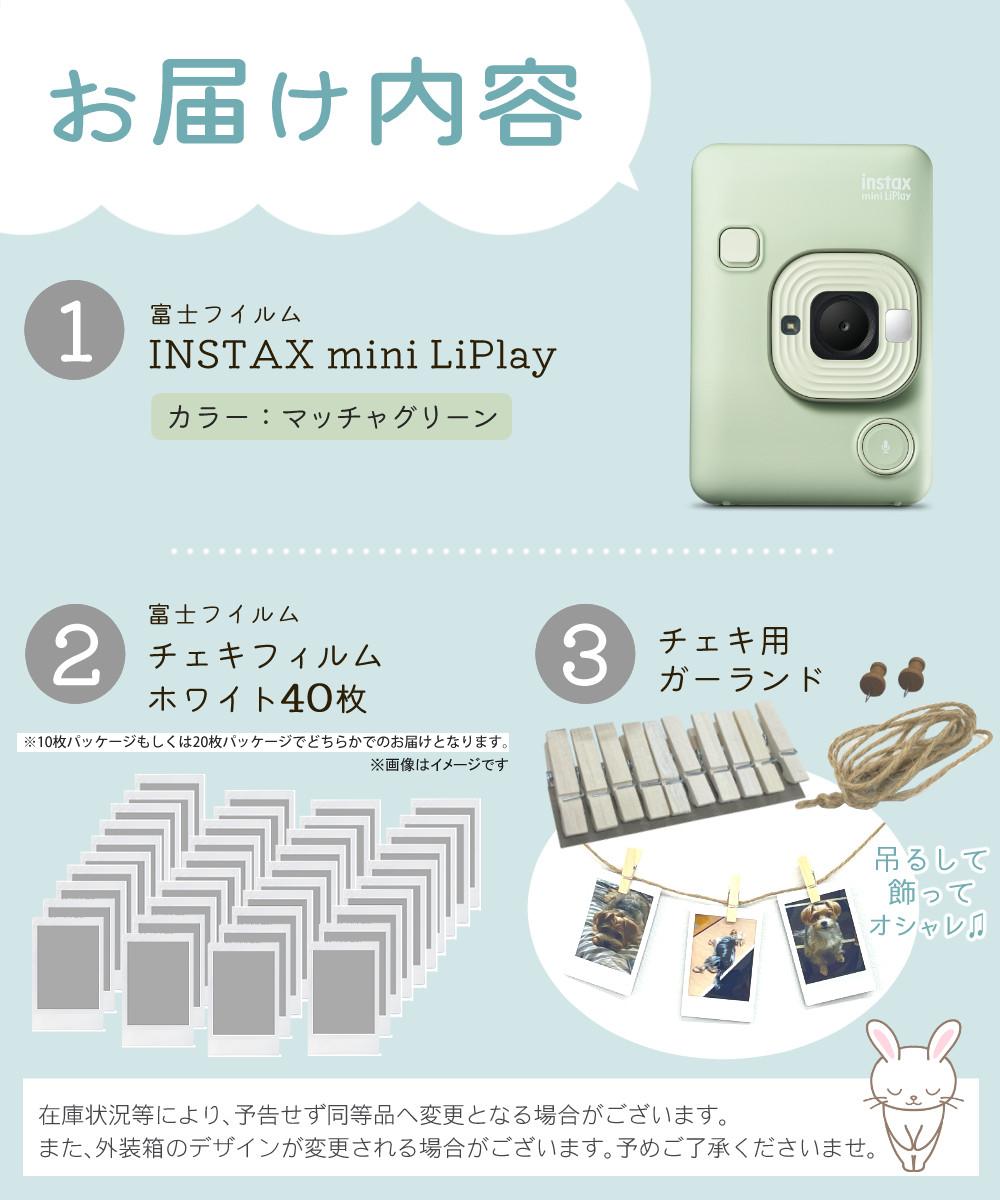 お届け内容

instax mini LiPlay

1
富士フイルム
INSTAX mini LiPlay
カラー：マッチャグリーン

2
富士フイルム
チェキフィルム
ホワイト40枚

※10枚パッケージもしくは20枚パッケージでどちらかでのお届けとなります。
※画像はイメージです

3
チェキ用
ガーランド

吊るして
飾って
オシャレ♫

在庫状況等により、予告せず同等品へ変更となる場合がございます。
また、外装箱のデザインが変更される場合がございます。予めご了承くださいませ。