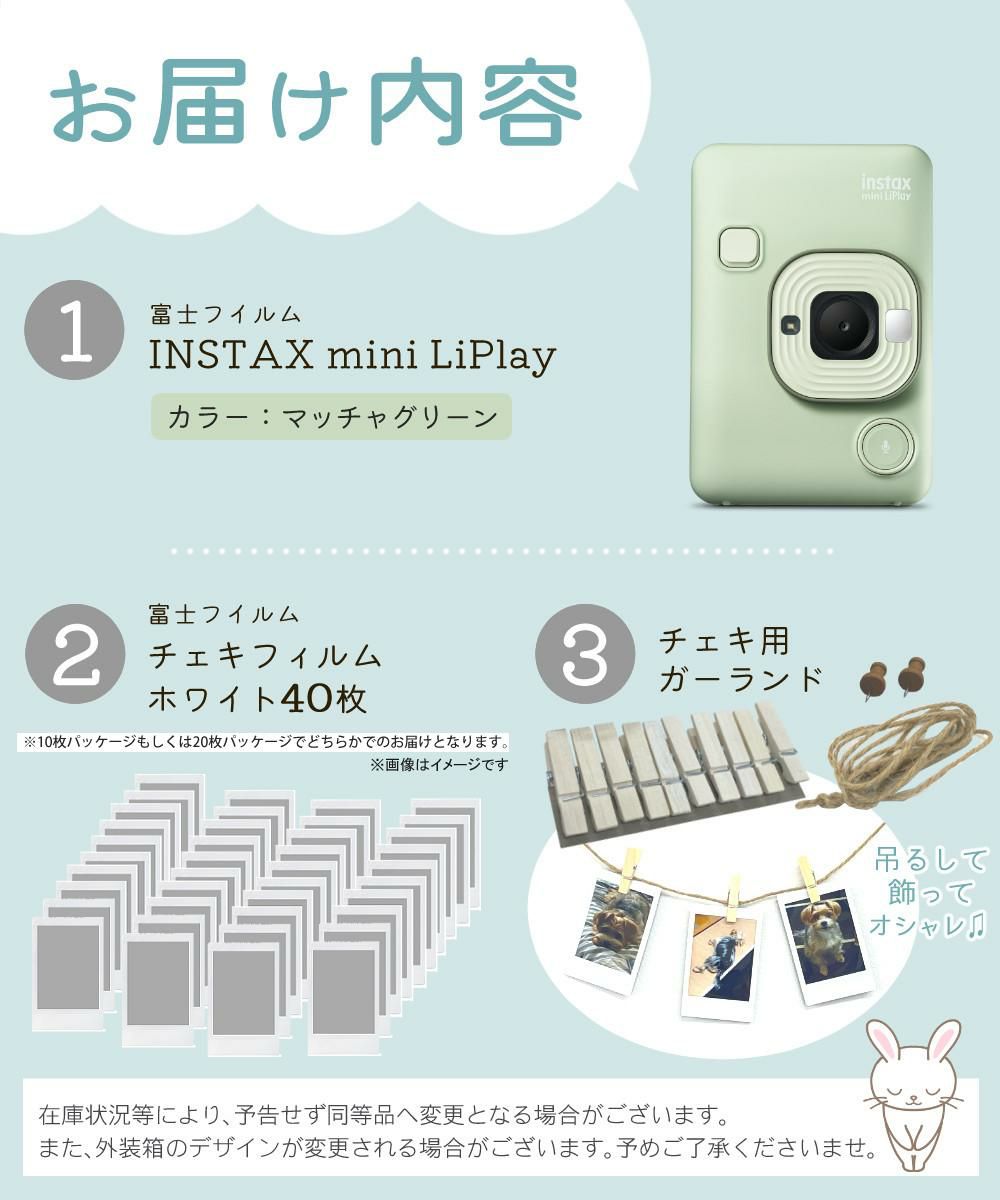 お届け内容

instax
mini LiPlay

1
富士フイルム
INSTAX mini LiPlay
カラー：マッチャグリーン

2
富士フイルム
チェキフィルム
ホワイト40枚

※10枚パッケージもしくは20枚パッケージでどちらかでのお届けとなります。
※画像はイメージです

3
チェキ用
ガーランド

吊るして
飾って
オシャレ♫

在庫状況等により、予告せず同等品へ変更となる場合がございます。
また、外装箱のデザインが変更される場合がございます。予めご了承くださいませ。