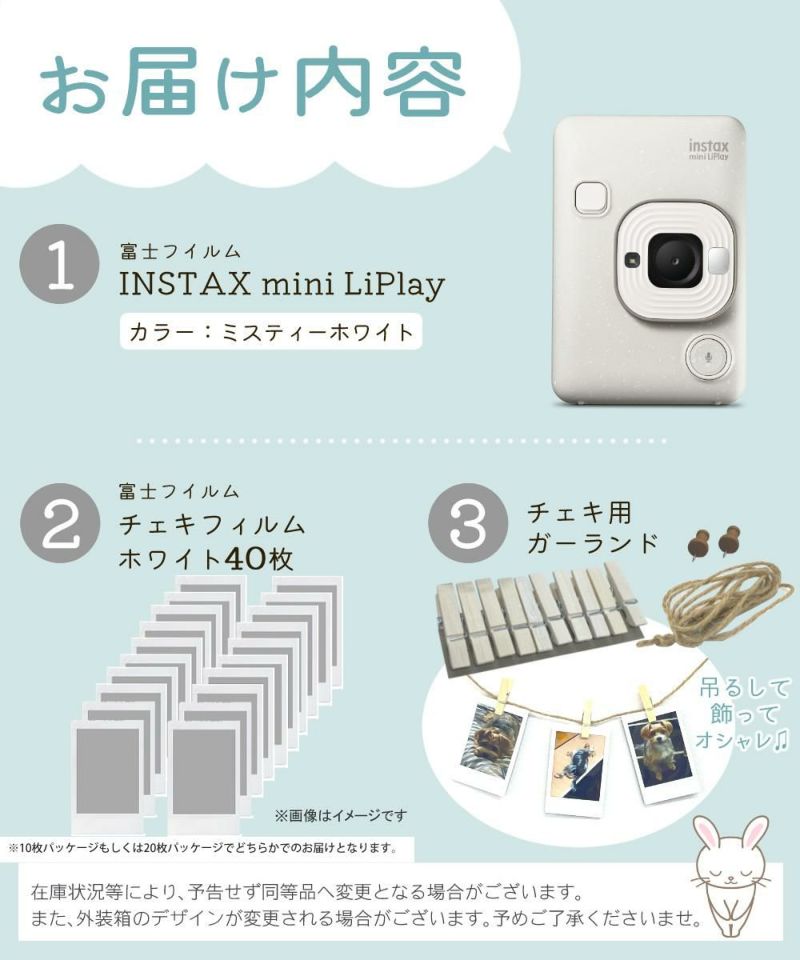 お届け内容

instax
mini LiPlay

1
富士フイルム
INSTAX mini LiPlay
カラー：ミスティーホワイト

2
富士フイルム
チェキフィルム
ホワイト40枚

3
チェキ用
ガーランド

吊るして
飾って
オシャレ♫

※画像はイメージです

※10枚パッケージもしくは20枚パッケージでどちらかでのお届けとなります。

在庫状況等により、予告せず同等品へ変更となる場合がございます。
また、外装箱のデザインが変更される場合がございます。予めご了承くださいませ。