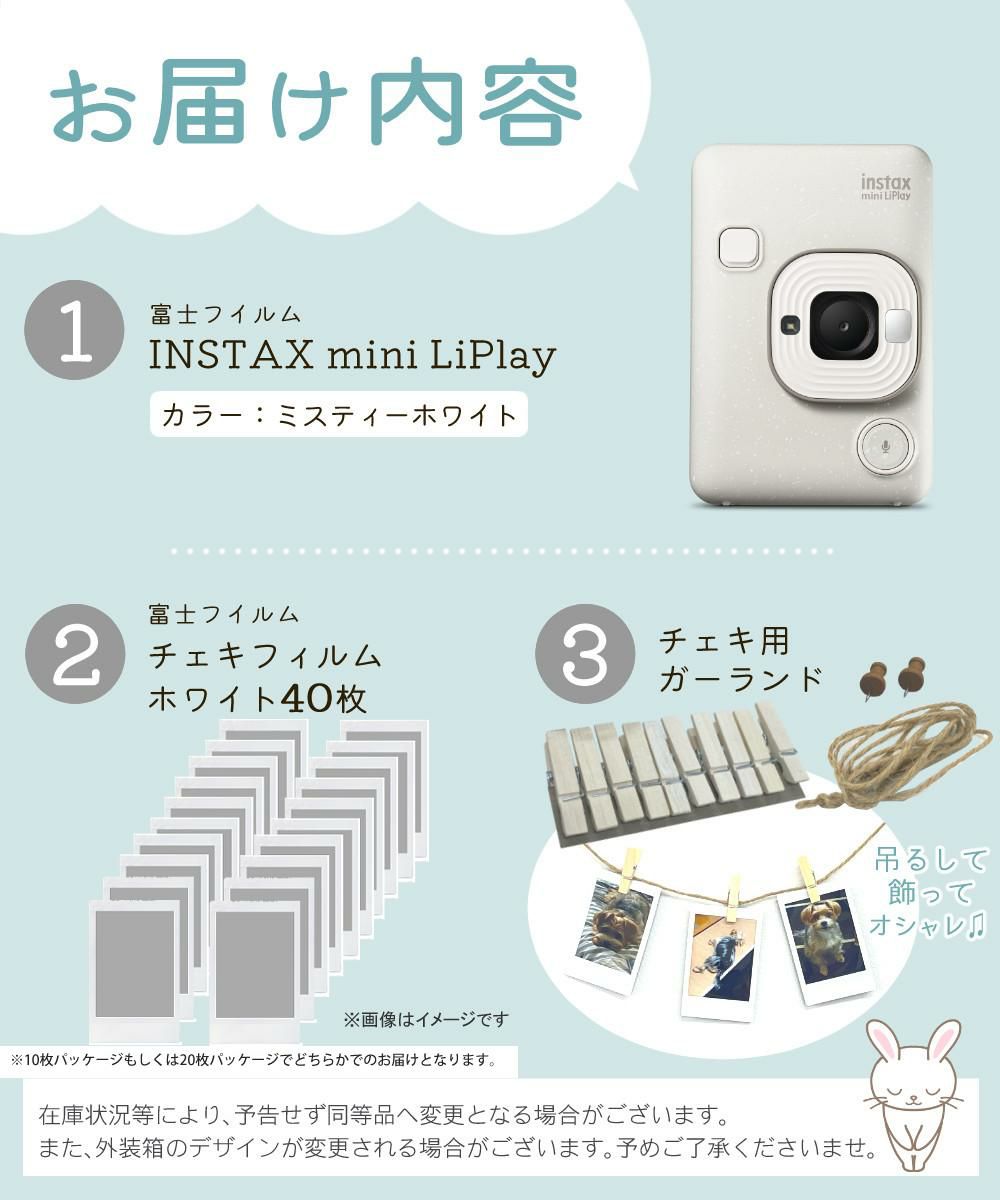 お届け内容

instax
mini LiPlay

1
富士フイルム
INSTAX mini LiPlay
カラー：ミスティーホワイト

2
富士フイルム
チェキフィルム
ホワイト40枚

3
チェキ用
ガーランド

吊るして
飾って
オシャレ♫

※画像はイメージです

※10枚パッケージもしくは20枚パッケージでどちらかでのお届けとなります。

在庫状況等により、予告せず同等品へ変更となる場合がございます。
また、外装箱のデザインが変更される場合がございます。予めご了承くださいませ。