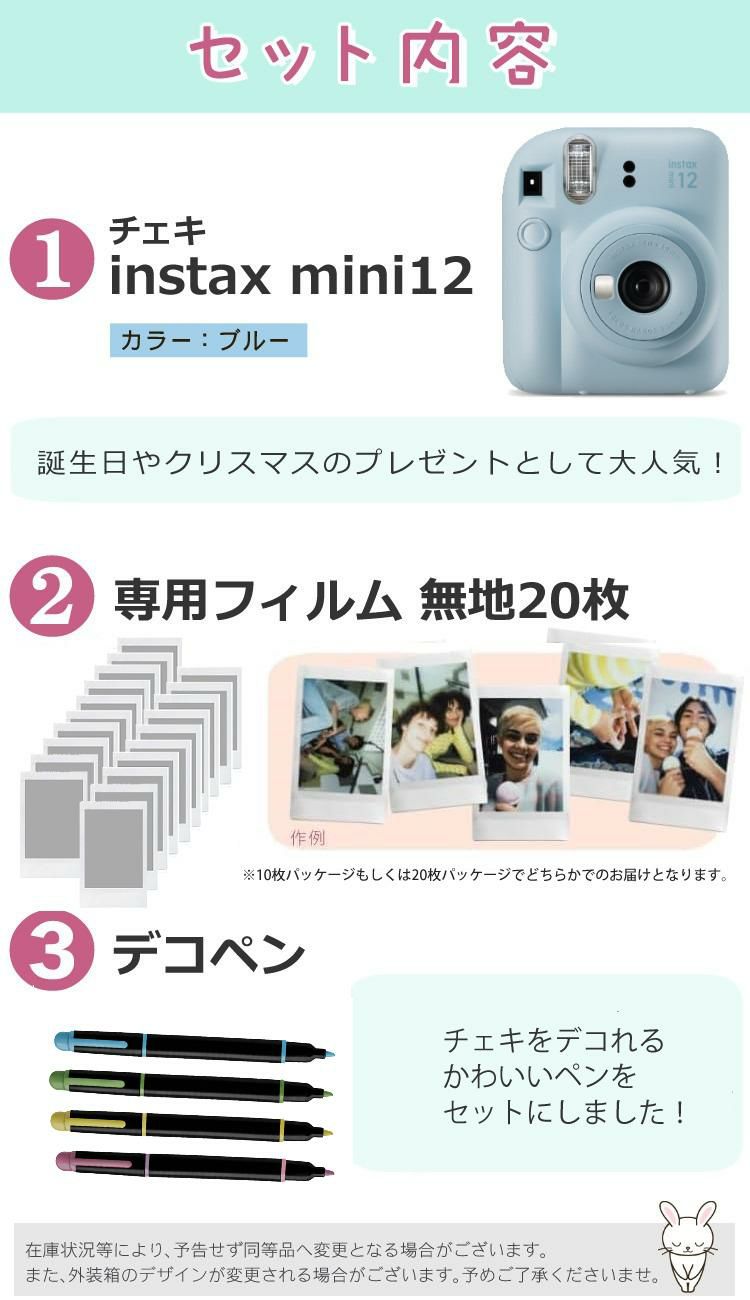 セット内容

1 チェキ
instax mini12
カラー：ブルー

instax mini 12

誕生日やクリスマスのプレゼントとして大人気！

2 専用フィルム 無地20枚

作例

※10枚パッケージもしくは20枚パッケージでどちらかでのお届けとなります。

3 デコペン

チェキをデコれる
かわいいペンを
セットにしました！

在庫状況等により、予告せず同等品へ変更となる場合がございます。
また、外装箱のデザインが変更される場合がございます。予めご了承くださいませ。