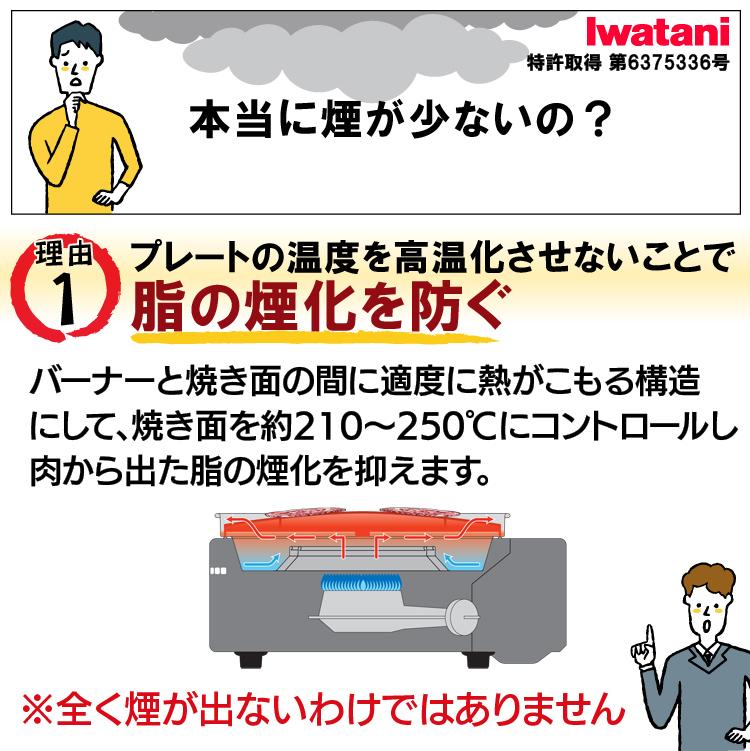 Iwatani
特許取得 第6375336号

本当に煙が少ないの？

理由 1 プレートの温度を高温化させないことで
脂の煙化を防ぐ

バーナーと焼き面の間に適度に熱がこもる構造にして、焼き面を約210〜250℃にコントロールし肉から出た脂の煙化を抑えます。

※全く煙が出ないわけではありません