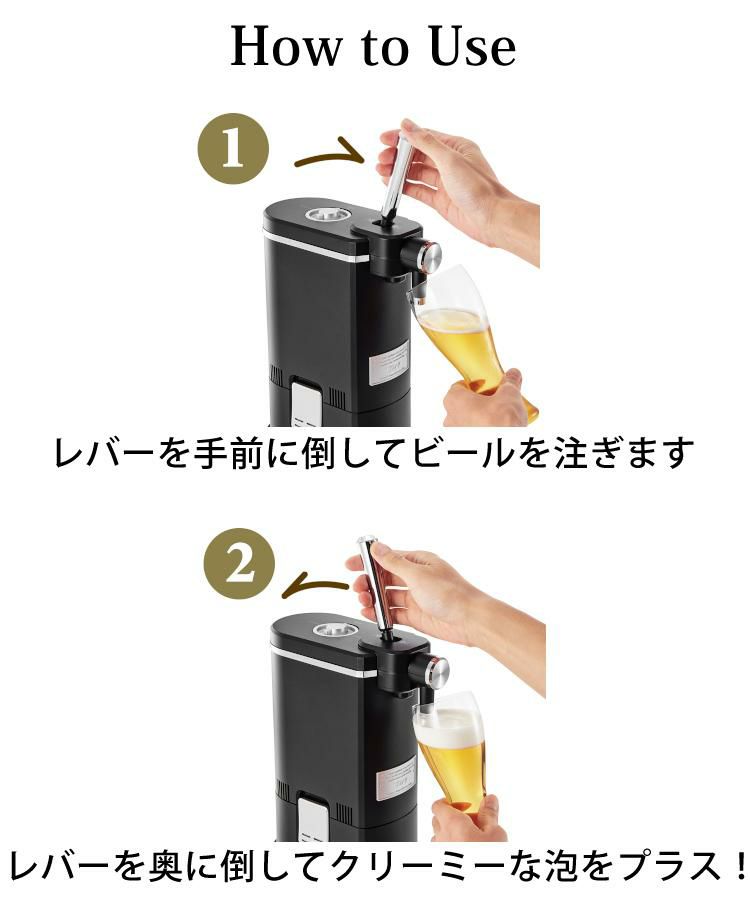 How to Use

1

レバーを手前に倒してビールを注ぎます

2

レバーを奥に倒してクリーミーな泡をプラス！