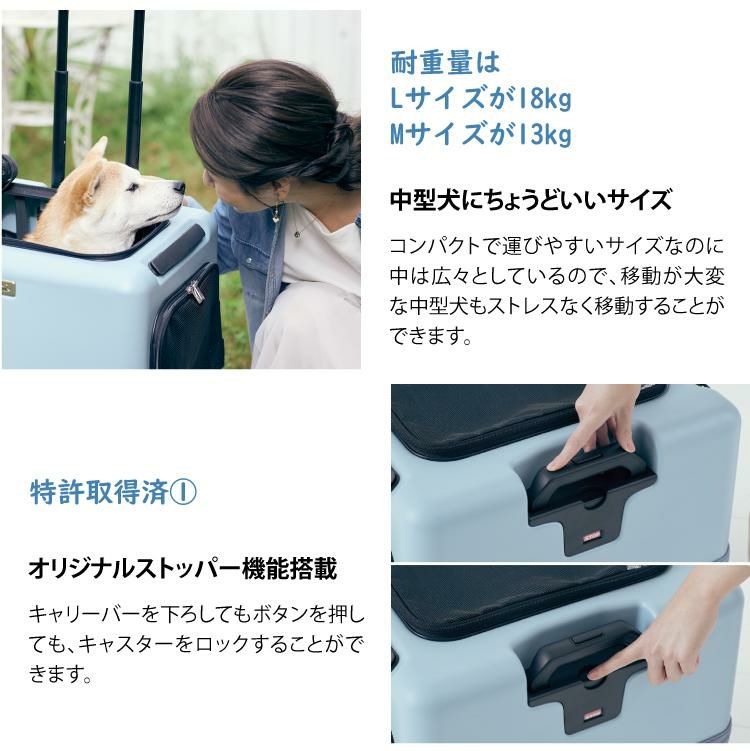 耐重量は
Lサイズが18kg
Mサイズが13kg

中型犬にちょうどいいサイズ

コンパクトで運びやすいサイズなのに中は広々としているので、移動が大変な中型犬もストレスなく移動することができます。

特許取得済①

オリジナルストッパー機能搭載

キャリーバーを下ろしてもボタンを押しても、キャスターをロックすることができます。