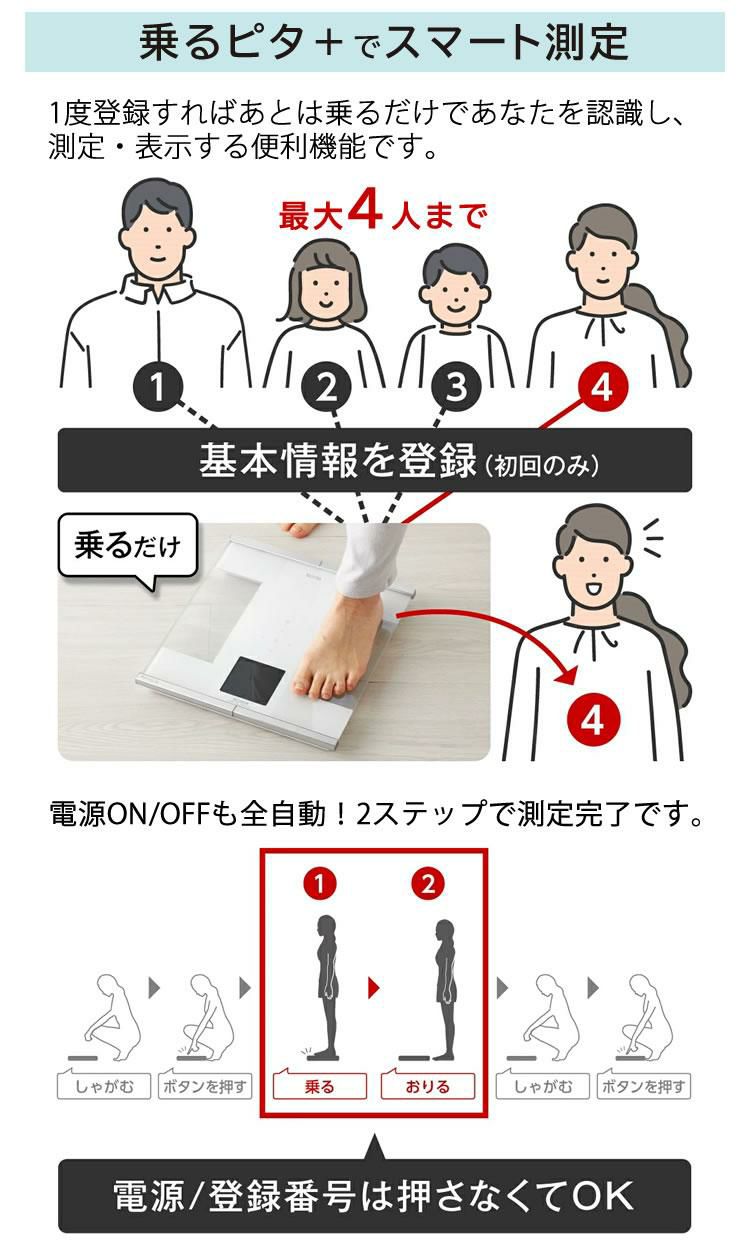 乗るピタ＋でスマート測定

1度登録すればあとは乗るだけであなたを認識し、測定・表示する便利機能です。

最大4人まで

1 2 3 4

基本情報を登録(初回のみ)

乗るだけ

4

電源ON/OFFも全自動！2ステップで測定完了です。

1 2

しゃがむ ボタンを押す 乗る おりる しゃがむ ボタンを押す

電源/登録番号は押さなくてOK