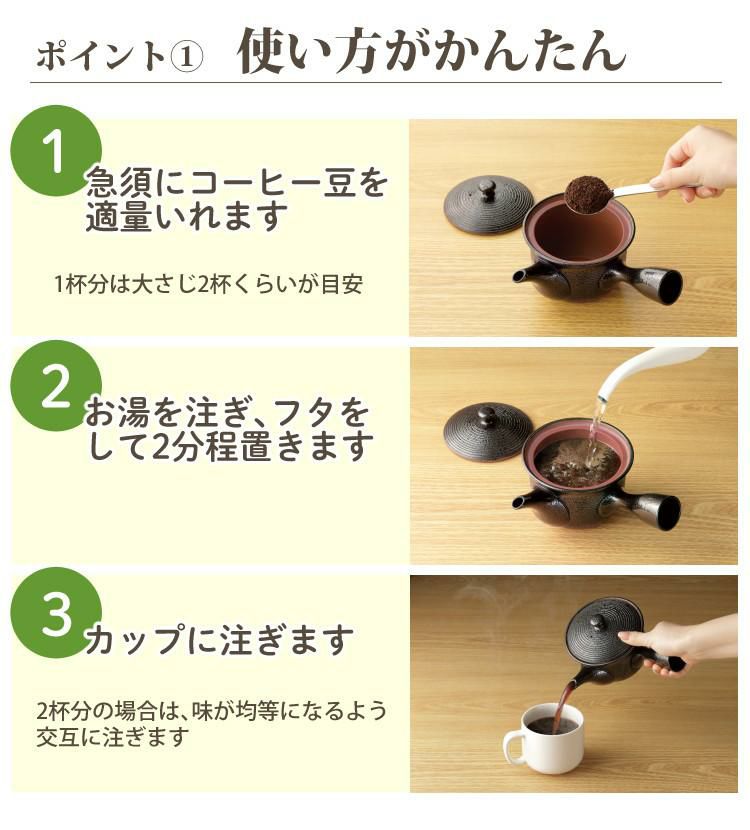 ポイント① 使い方がかんたん

1
急須にコーヒー豆を適量いれます

1杯分は大さじ2杯くらいが目安

2
お湯を注ぎ、フタをして2分程置きます

3
カップに注ぎます

2杯分の場合は、味が均等になるよう交互に注ぎます