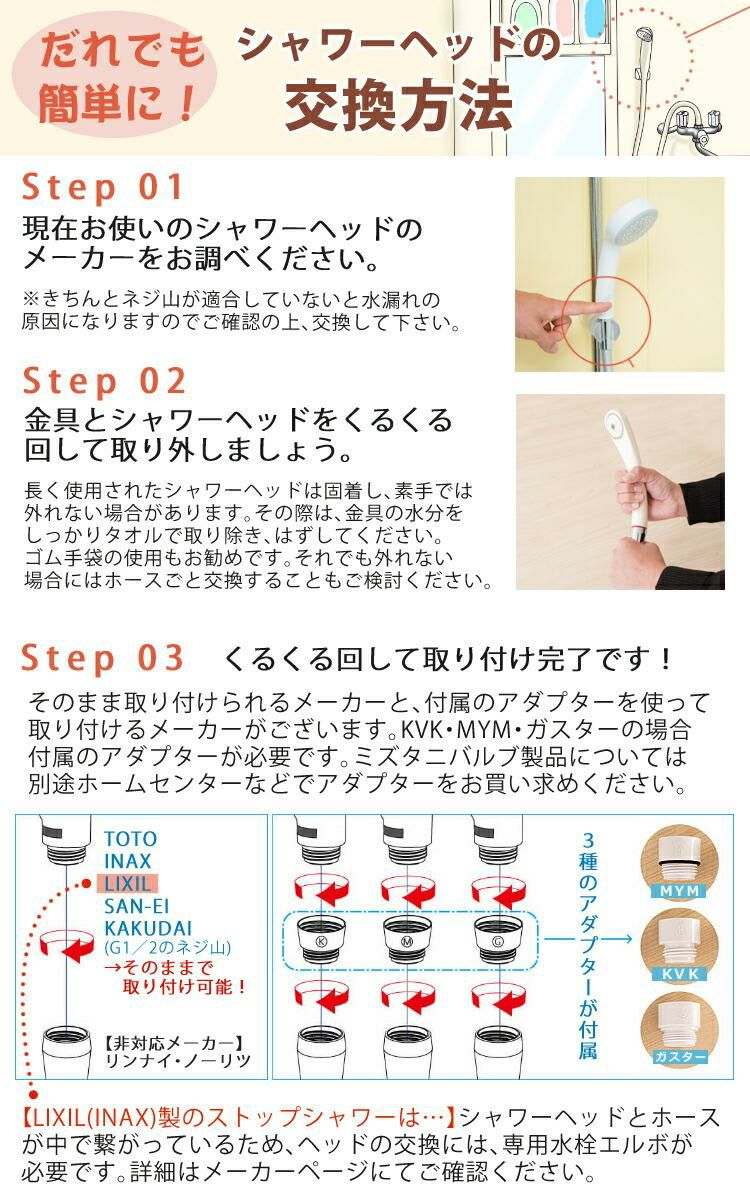 だれでも簡単に！

シャワーヘッドの交換方法

Step 01
現在お使いのシャワーヘッドのメーカーをお調べください。
※きちんとネジ山が適合していないと水漏れの原因になりますのでご確認の上、交換して下さい。

Step 02
金具とシャワーヘッドをくるくる回して取り外しましょう。
長く使用されたシャワーヘッドは固着し、素手では外れない場合があります。その際は、金具の水分をしっかりタオルで取り除き、はずしてください。ゴム手袋の使用もお勧めです。それでも外れない場合にはホースごと交換することもご検討ください。

Step 03 くるくる回して取り付け完了です！
そのまま取り付けられるメーカーと、付属のアダプターを使って取り付けるメーカーがございます。KVK・MYM・ガスターの場合付属のアダプターが必要です。ミズタニバルブ製品については別途ホームセンターなどでアダプターをお買い求めください。

TOTO
INAX
LIXIL
SAN-EI
KAKUDAI
(G1／2のネジ山)
→そのままで取り付け可能！

【非対応メーカー】
リンナイ・ノーリツ

K M G

3種のアダプターが付属

MYM
KVK
ガスター

【LIXIL(INAX)製のストップシャワーは…】シャワーヘッドとホースが中で繋がっているため、ヘッドの交換には、専用水栓エルボが必要です。詳細はメーカーページにてご確認ください。