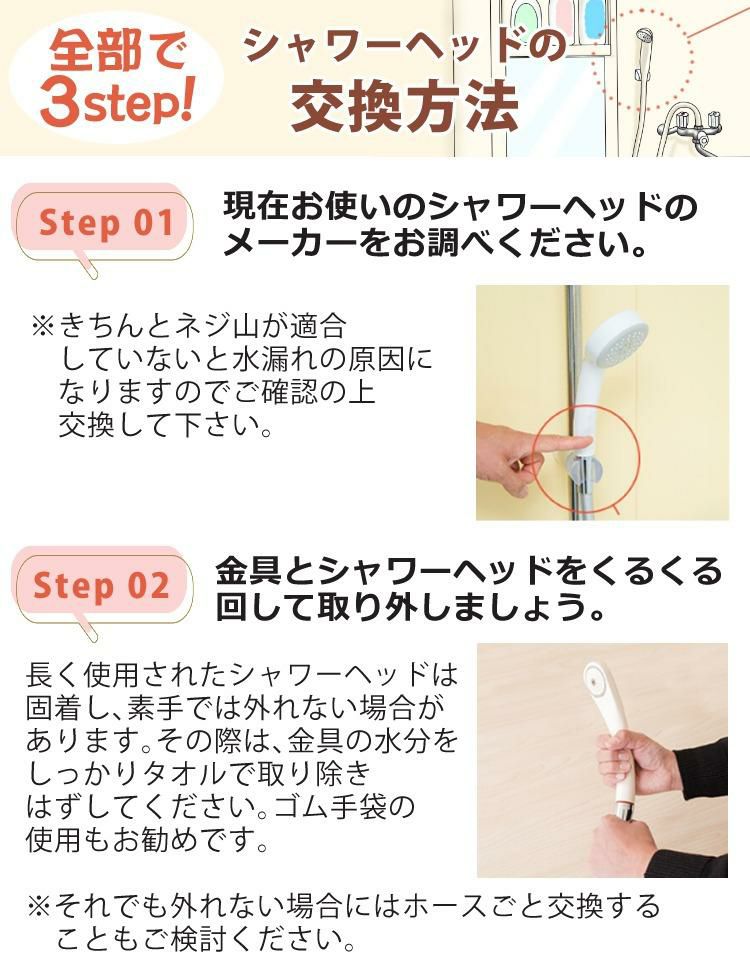 全部で
3step!

シャワーヘッドの
交換方法

Step 01

現在お使いのシャワーヘッドのメーカーをお調べください。

※きちんとネジ山が適合していないと水漏れの原因になりますのでご確認の上交換して下さい。

Step 02

金具とシャワーヘッドをくるくる回して取り外しましょう。

長く使用されたシャワーヘッドは固着し、素手では外れない場合があります。その際は、金具の水分をしっかりタオルで取り除きはずしてください。ゴム手袋の使用もお勧めです。

※それでも外れない場合にはホースごと交換することもご検討ください。