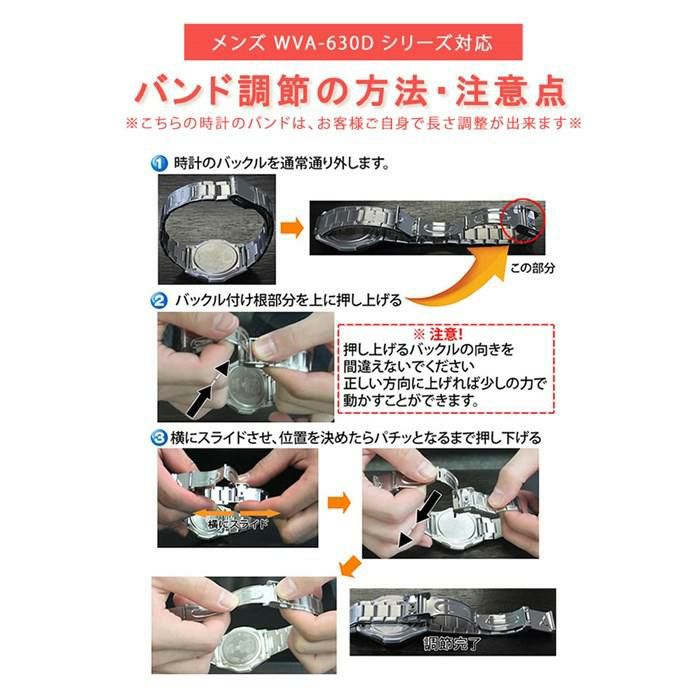 メンズ WVA-630D シリーズ対応

バンド調節の方法・注意点

※こちらの時計のバンドは、お客様ご自身で長さ調整が出来ます※

1 時計のバックルを通常通り外します。

この部分

2 バックル付け根部分を上に押し上げる

※ 注意!
押し上げるバックルの向きを間違えないでください
正しい方向に上げれば少しの力で動かすことができます。

3 横にスライドさせ、位置を決めたらパチッとなるまで押し下げる

横にスライド

調節完了