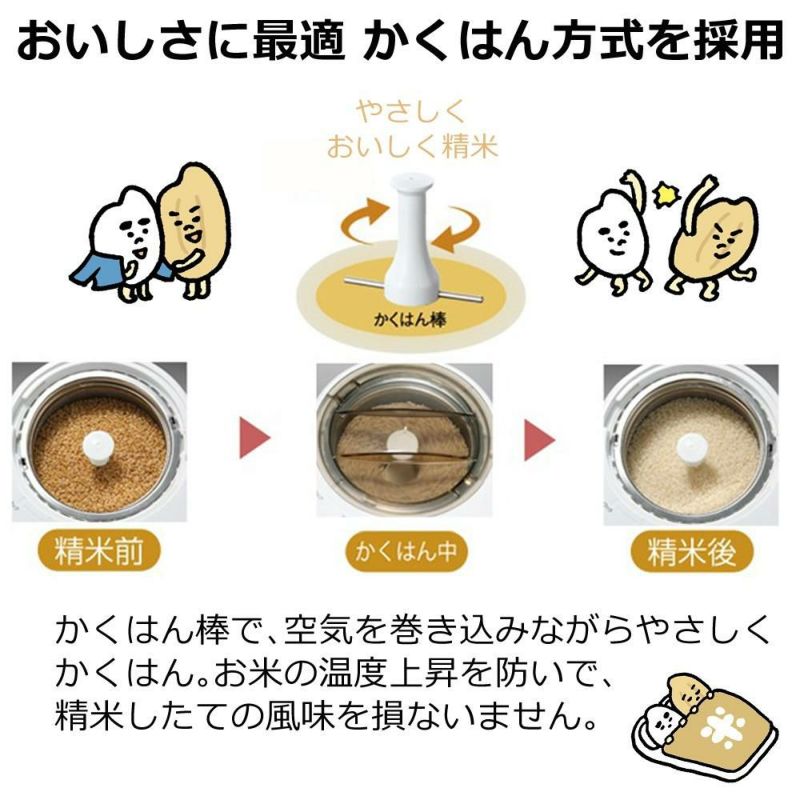 おいしさに最適 かくはん方式を採用

やさしく
おいしく精米

かくはん棒

精米前

かくはん中

精米後

かくはん棒で、空気を巻き込みながらやさしくかくはん。お米の温度上昇を防いで、精米したての風味を損ないません。

米