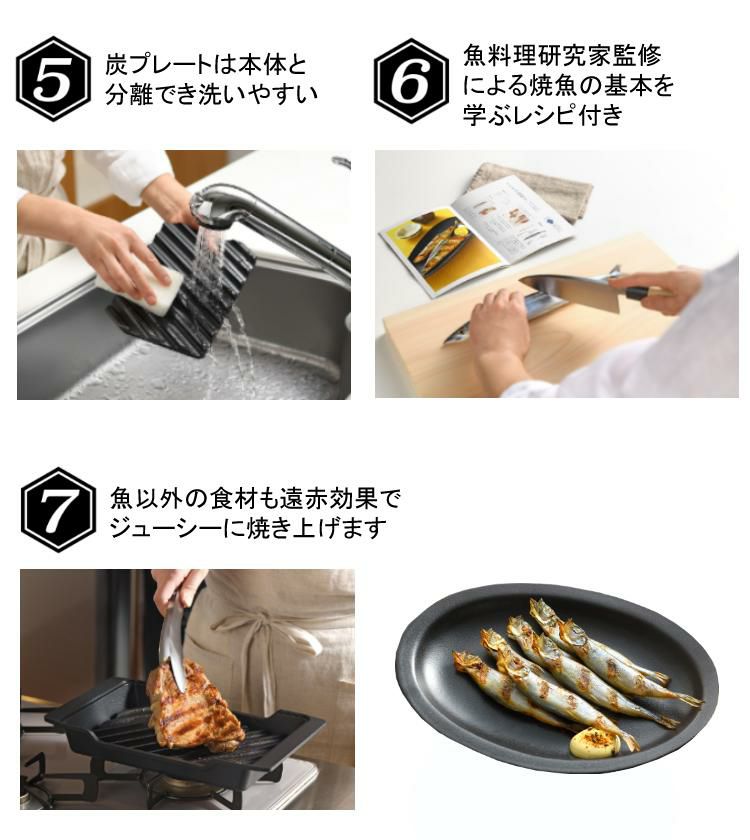 5 炭プレートは本体と分離でき洗いやすい

6 魚料理研究家監修による焼魚の基本を学ぶレシピ付き

7 魚以外の食材も遠赤効果でジューシーに焼き上げます