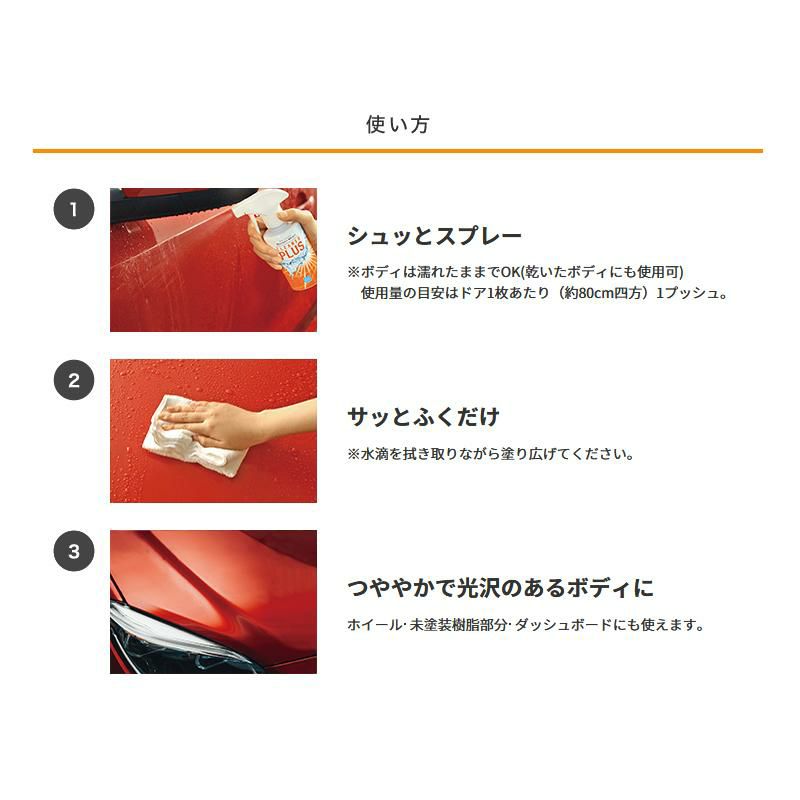 使い方

1

PLUS

シュッとスプレー

※ボディは濡れたままでOK(乾いたボディにも使用可)
使用量の目安はドア1枚あたり（約80cm四方）1プッシュ。

2

サッとふくだけ

※水滴を拭き取りながら塗り広げてください。

3

つややかで光沢のあるボディに

ホイール･未塗装樹脂部分･ダッシュボードにも使えます。