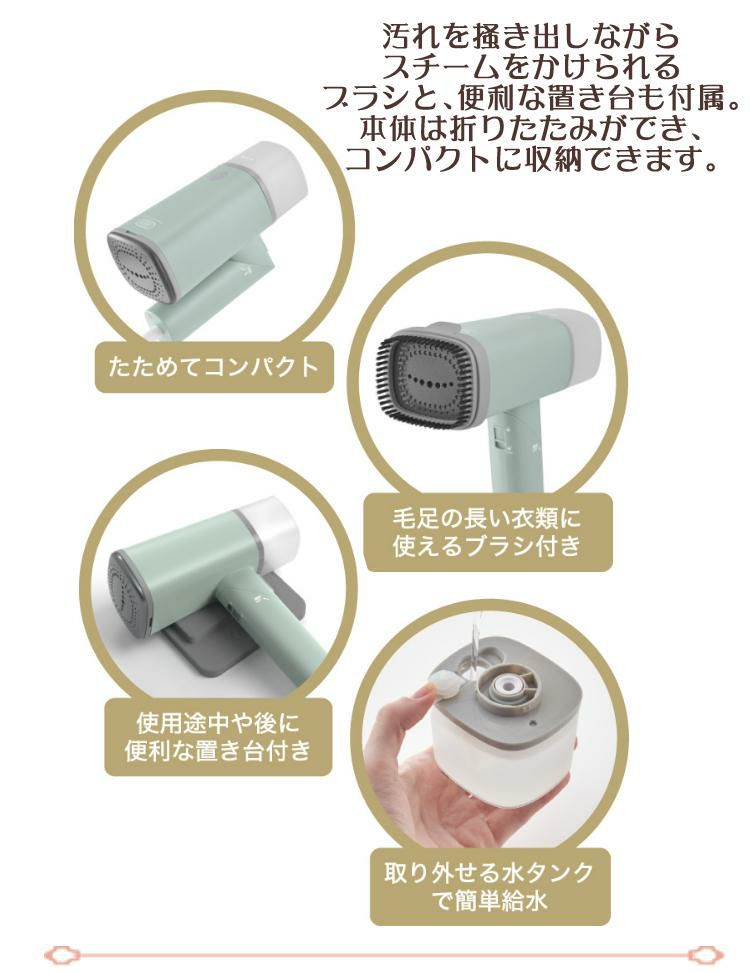 汚れを掻き出しながら
スチームをかけられる
ブラシと、便利な置き台も付属。
本体は折りたたみができ、
コンパクトに収納できます。

たためてコンパクト

毛足の長い衣類に
使えるブラシ付き

使用途中や後に
便利な置き台付き

取り外せる水タンク
で簡単給水