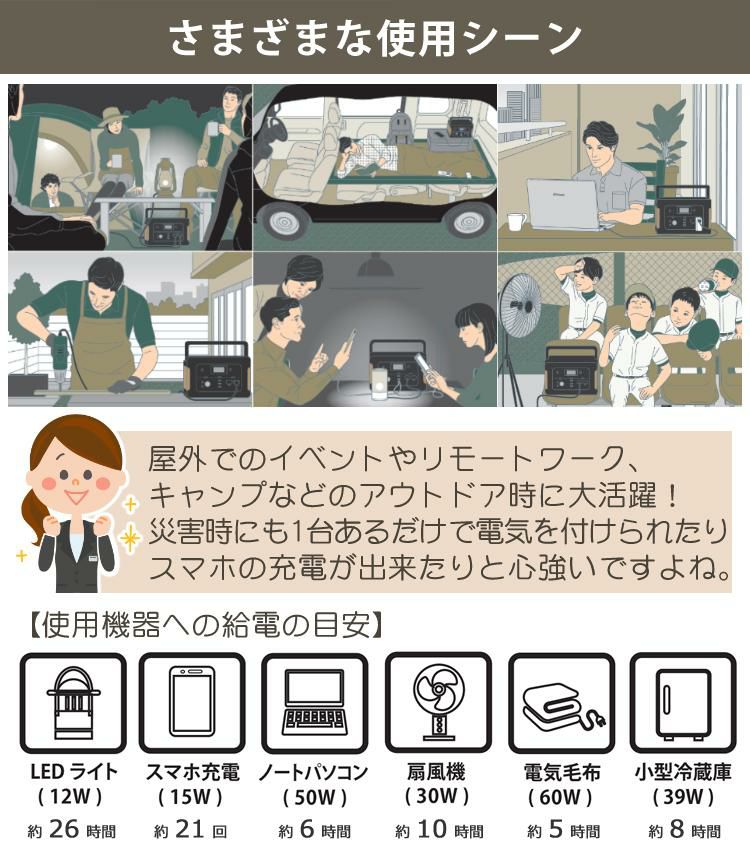 さまざまな使用シーン

屋外でのイベントやリモートワーク、キャンプなどのアウトドア時に大活躍！災害時にも1台あるだけで電気を付けられたりスマホの充電が出来たりと心強いですよね。

【使用機器への給電の目安】

LED ライト
( 12W )
約 26 時間

スマホ充電
( 15W )
約 21 回

ノートパソコン
( 50W )
約 6 時間

扇風機
( 30W )
約 10 時間

電気毛布
( 60W )
約 5 時間

小型冷蔵庫
( 39W )
約 8 時間