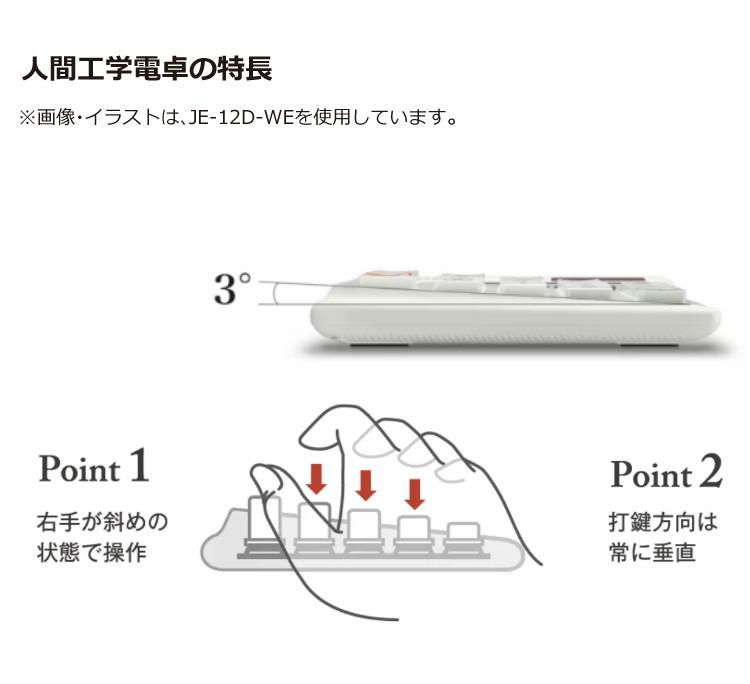 人間工学電卓の特長

※画像・イラストは、JE-12D-WEを使用しています。

3°

Point 1

右手が斜めの状態で操作

Point 2

打鍵方向は常に垂直