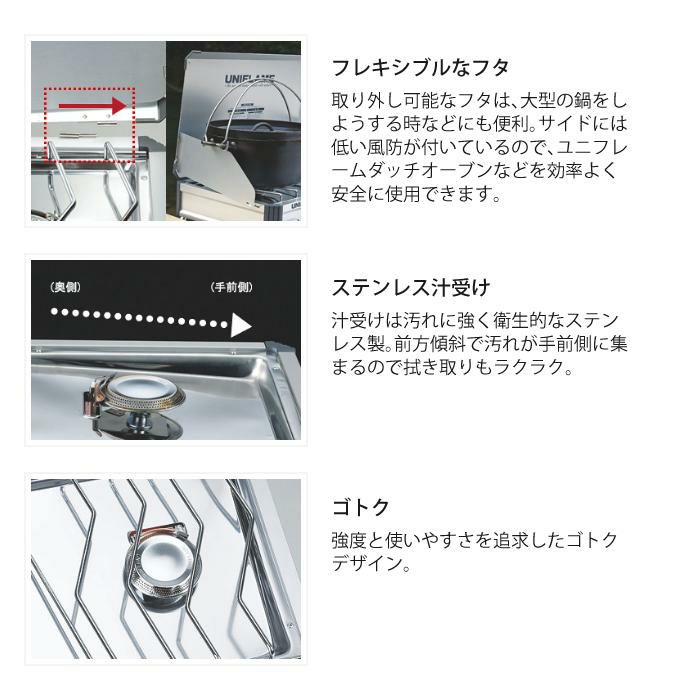 UNIFLAME

フレキシブルなフタ

取り外し可能なフタは、大型の鍋をしようする時などにも便利。サイドには低い風防が付いているので、ユニフレームダッチオーブンなどを効率よく安全に使用できます。

（奥側）

（手前側）

ステンレス汁受け

汁受けは汚れに強く衛生的なステンレス製。前方傾斜で汚れが手前側に集まるので拭き取りもラクラク。

ゴトク

強度と使いやすさを追求したゴトクデザイン。