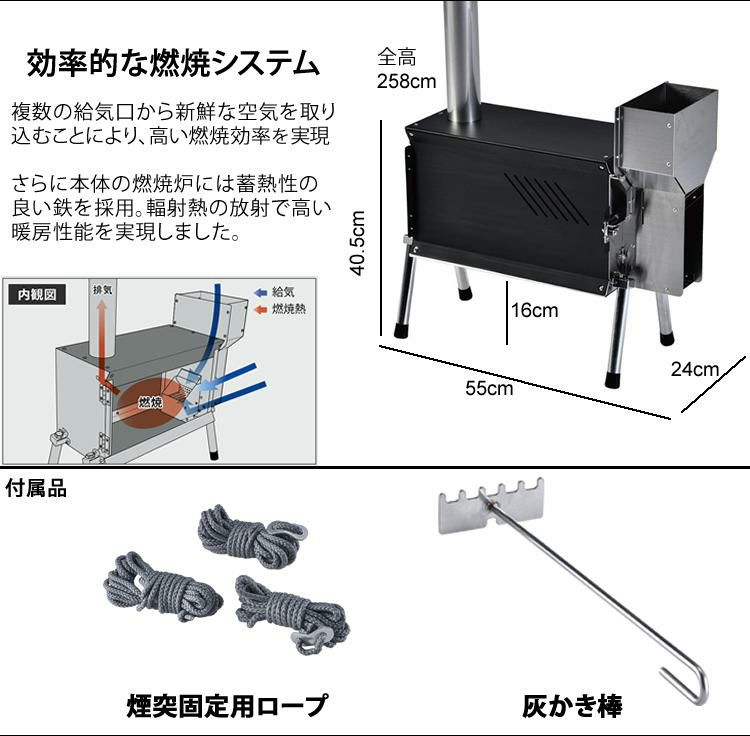 効率的な燃焼システム

複数の給気口から新鮮な空気を取り込むことにより、高い燃焼効率を実現

さらに本体の燃焼炉には蓄熱性の良い鉄を採用。輻射熱の放射で高い暖房性能を実現しました。

内観図

排気

給気
燃焼熱

燃焼

全高
258cm

40.5cm

16cm

55cm

24cm

付属品

煙突固定用ロープ

灰かき棒