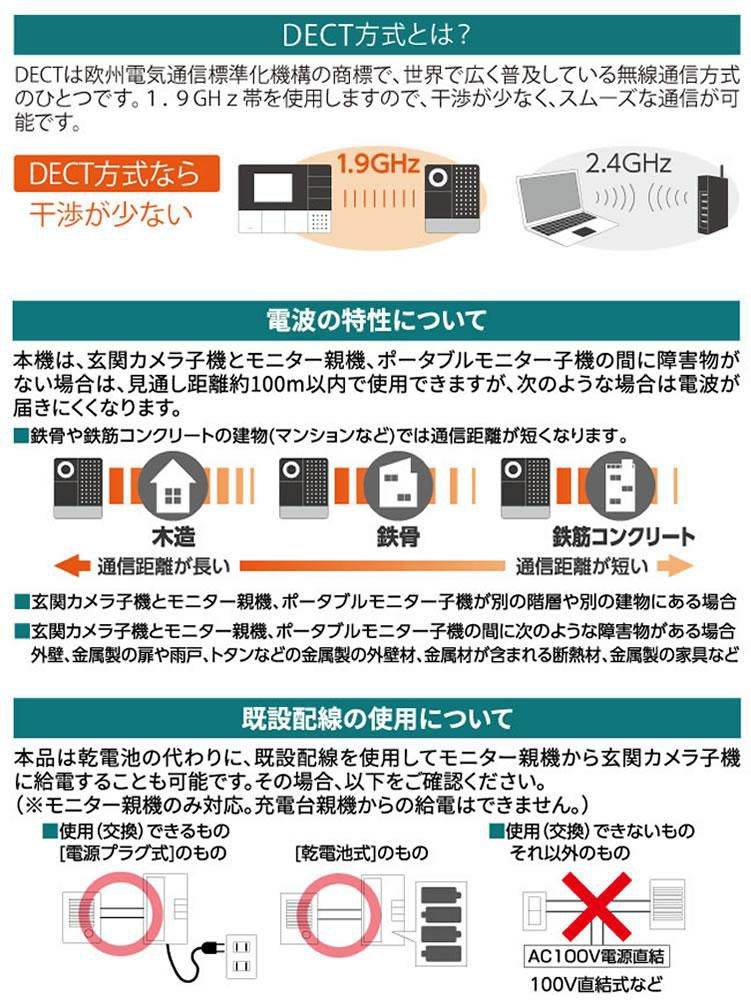 DECT方式とは?

DECTは欧州電気通信標準化機構の商標で、世界で広く普及している無線通信方式のひとつです。１．９GHｚ帯を使用しますので、干渉が少なく、スムーズな通信が可能です。

DECT方式なら
干渉が少ない

1.9GHz

2.4GHz

電波の特性について

本機は、玄関カメラ子機とモニター親機、ポータブルモニター子機の間に障害物がない場合は、見通し距離約100m以内で使用できますが、次のような場合は電波が届きにくくなります。

■鉄骨や鉄筋コンクリートの建物(マンションなど)では通信距離が短くなります。

木造
鉄骨
鉄筋コンクリート

通信距離が長い
通信距離が短い

■玄関カメラ子機とモニター親機、ポータブルモニター子機が別の階層や別の建物にある場合
■玄関カメラ子機とモニター親機、ポータブルモニター子機の間に次のような障害物がある場合
外壁、金属製の扉や雨戸、トタンなどの金属製の外壁材、金属材が含まれる断熱材、金属製の家具など

既設配線の使用について

本品は乾電池の代わりに、既設配線を使用してモニター親機から玄関カメラ子機に給電することも可能です。その場合、以下をご確認ください。
(※モニター親機のみ対応。充電台親機からの給電はできません。)

■使用(交換)できるもの
[電源プラグ式]のもの

[乾電池式]のもの

■使用(交換)できないもの
それ以外のもの

AC100V電源直結
100V直結式など