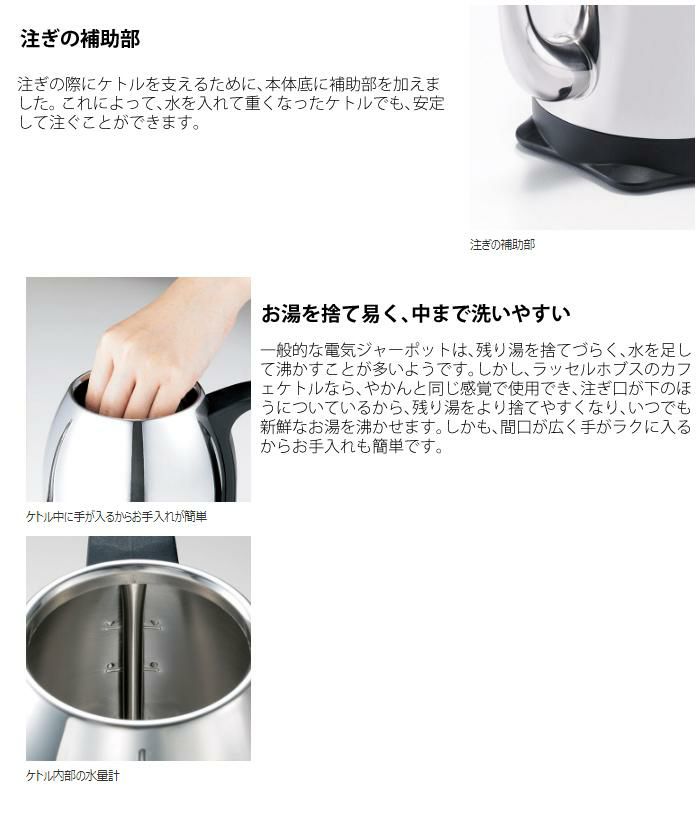 注ぎの補助部

注ぎの際にケトルを支えるために、本体底に補助部を加えました。これによって、水を入れて重くなったケトルでも、安定して注ぐことができます。

注ぎの補助部

お湯を捨て易く、中まで洗いやすい

一般的な電気ジャーポットは、残り湯を捨てづらく、水を足して沸かすことが多いようです。しかし、ラッセルホブスのカフェケトルなら、やかんと同じ感覚で使用でき、注ぎ口が下のほうについているから、残り湯をより捨てやすくなり、いつでも新鮮なお湯を沸かせます。しかも、間口が広く手がラクに入るからお手入れも簡単です。

ケトル中に手が入るからお手入れが簡単

ケトル内部の水量計