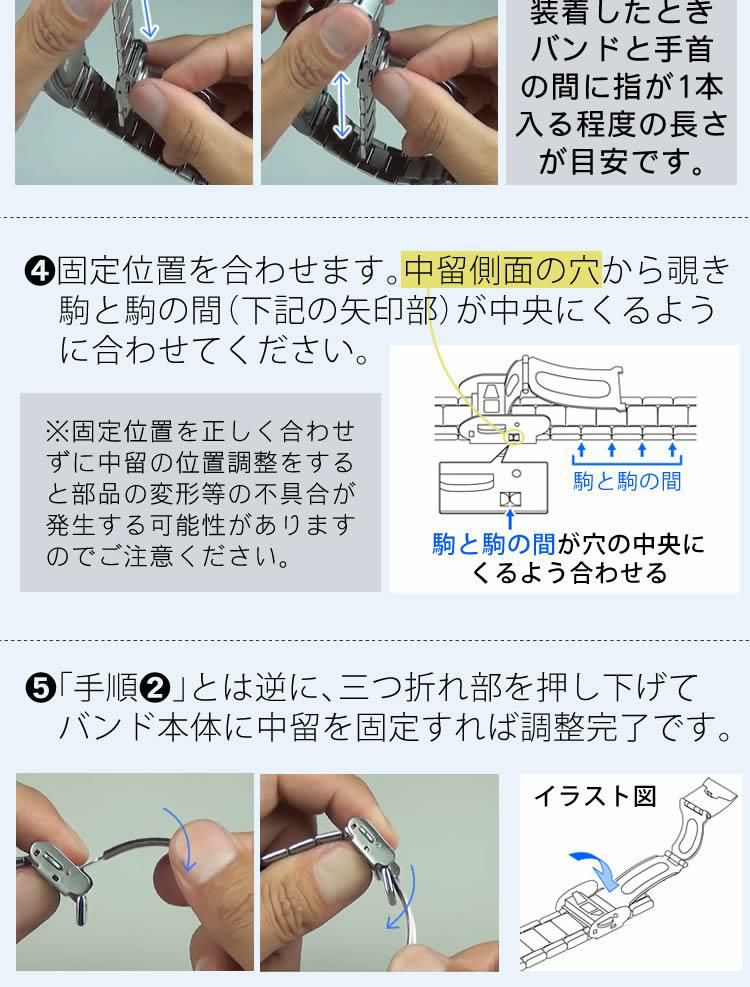 装着したとき バンドと手首の間に指が1本入る程度の長さが目安です。

❹固定位置を合わせます。中留側面の穴から覗き駒と駒の間(下記の矢印部)が中央にくるように合わせてください。

※固定位置を正しく合わせずに中留の位置調整をすると部品の変形等の不具合が発生する可能性がありますのでご注意ください。

駒と駒の間

駒と駒の間が穴の中央にくるよう合わせる

❺「手順❷」とは逆に、三つ折れ部を押し下げてバンド本体に中留を固定すれば調整完了です。

イラスト図