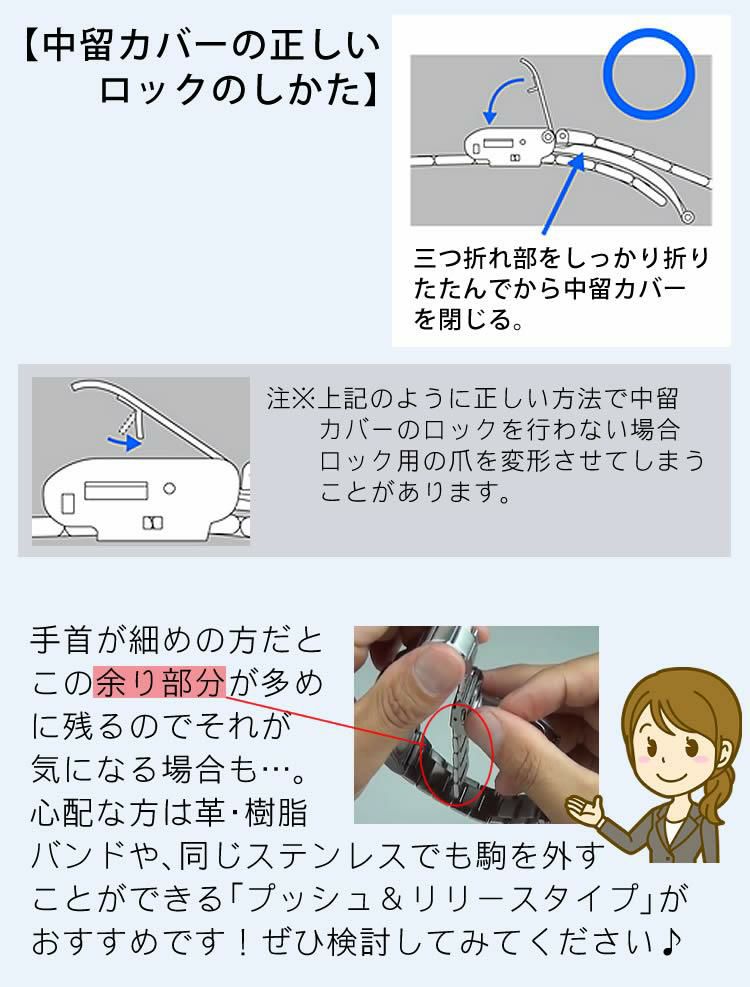 【中留カバーの正しいロックのしかた】

三つ折れ部をしっかり折りたたんでから中留カバーを閉じる。

注※上記のように正しい方法で中留カバーのロックを行わない場合ロック用の爪を変形させてしまうことがあります。

手首が細めの方だとこの余り部分が多めに残るのでそれが気になる場合も…。心配な方は革・樹脂バンドや、同じステンレスでも駒を外すことができる「プッシュ＆リリースタイプ」がおすすめです！ぜひ検討してみてください♪