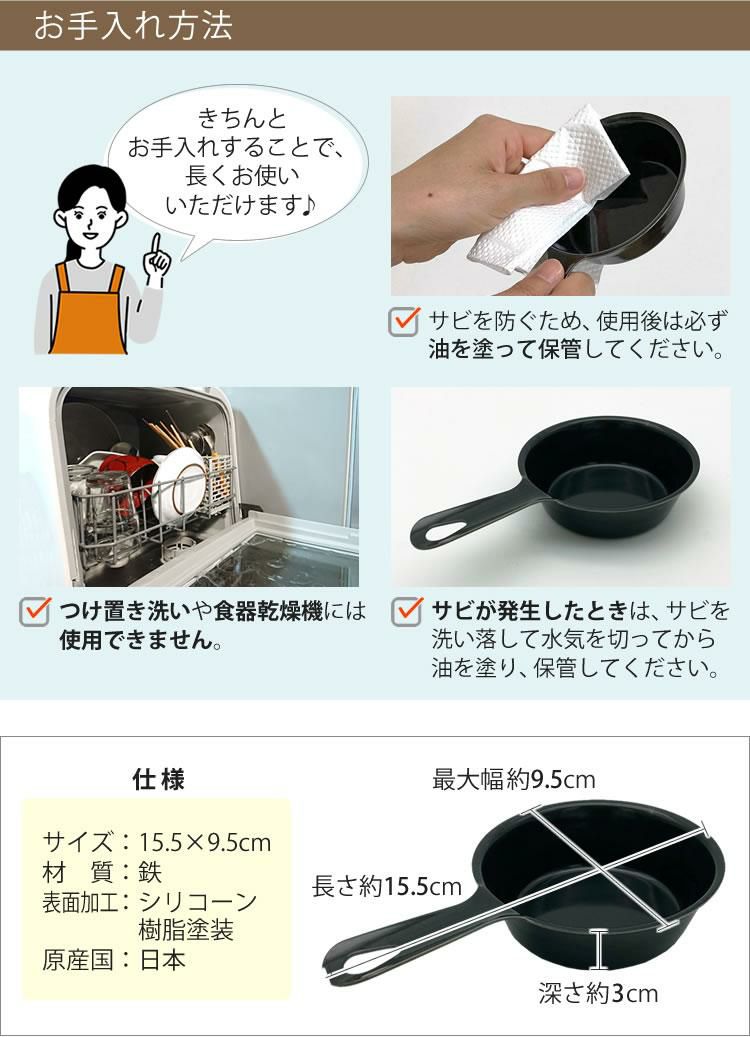 お手入れ方法

きちんと
お手入れすることで、
長くお使い
いただけます♪

サビを防ぐため、使用後は必ず油を塗って保管してください。

つけ置き洗いや食器乾燥機には使用できません。

サビが発生したときは、サビを洗い落して水気を切ってから油を塗り、保管してください。

仕様

サイズ：15.5×9.5cm
材　質：鉄
表面加工：シリコーン樹脂塗装
原産国：日本

最大幅約9.5cm
長さ約15.5cm
深さ約3cm