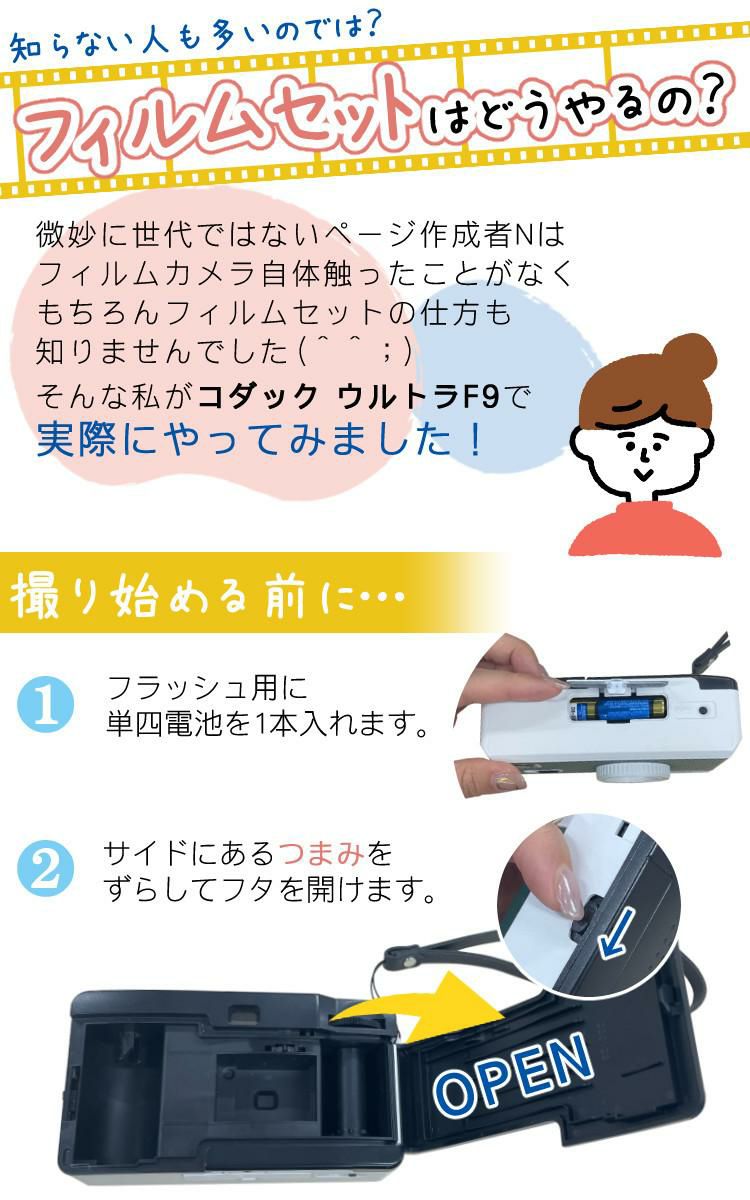 知らない人も多いのでは?

フィルムセットはどうやるの?

微妙に世代ではないページ作成者Nはフィルムカメラ自体触ったことがなくもちろんフィルムセットの仕方も知りませんでした(^^;)
そんな私がコダック ウルトラF9で実際にやってみました!

撮り始める前に…

1 フラッシュ用に単四電池を1本入れます。

2 サイドにあるつまみをずらしてフタを開けます。

OPEN