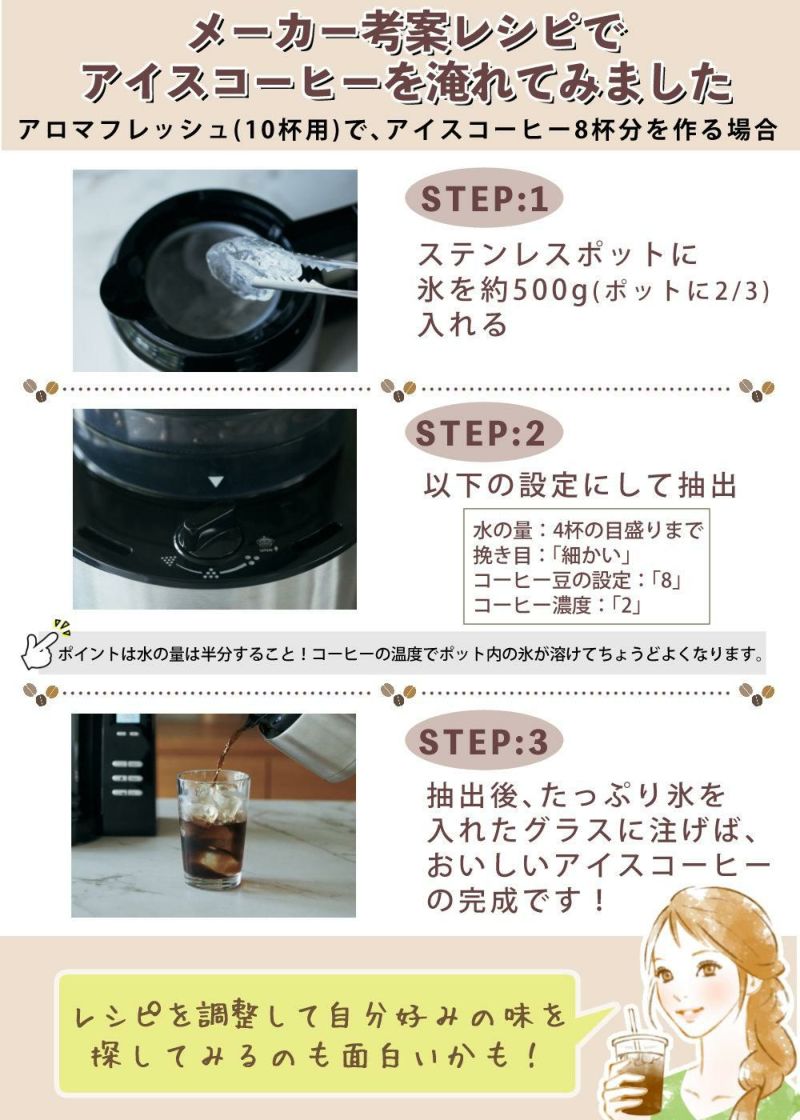 メーカー考案レシピで
アイスコーヒーを淹れてみました

アロマフレッシュ(10杯用)で、アイスコーヒー8杯分を作る場合

STEP:1

ステンレスポットに氷を約500g(ポットに2/3)入れる

STEP:2

以下の設定にして抽出

水の量：4杯の目盛りまで
挽き目：「細かい」
コーヒー豆の設定：「8」
コーヒー濃度：「2」

ポイントは水の量は半分すること！コーヒーの温度でポット内の氷が溶けてちょうどよくなります。

STEP:3

抽出後、たっぷり氷を入れたグラスに注げば、おいしいアイスコーヒーの完成です！

レシピを調整して自分好みの味を探してみるのも面白いかも！