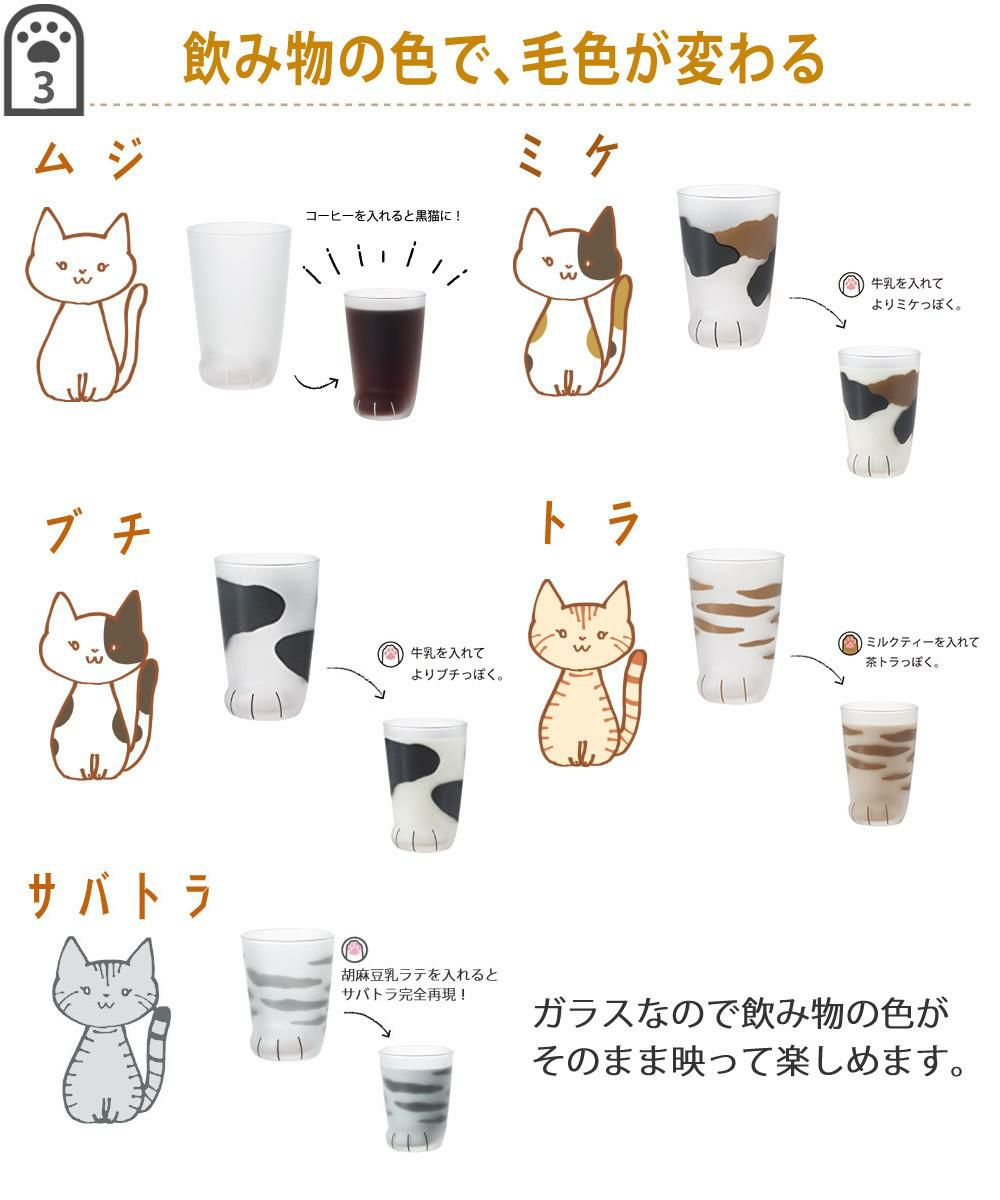 3

飲み物の色で、毛色が変わる

ムジ

コーヒーを入れると黒猫に！

ミケ

牛乳を入れて よりミケっぽく。

ブチ

牛乳を入れて よりブチっぽく。

トラ

ミルクティーを入れて 茶トラっぽく。

サバトラ

胡麻豆乳ラテを入れると サバトラ完全再現！

ガラスなので飲み物の色が そのまま映って楽しめます。