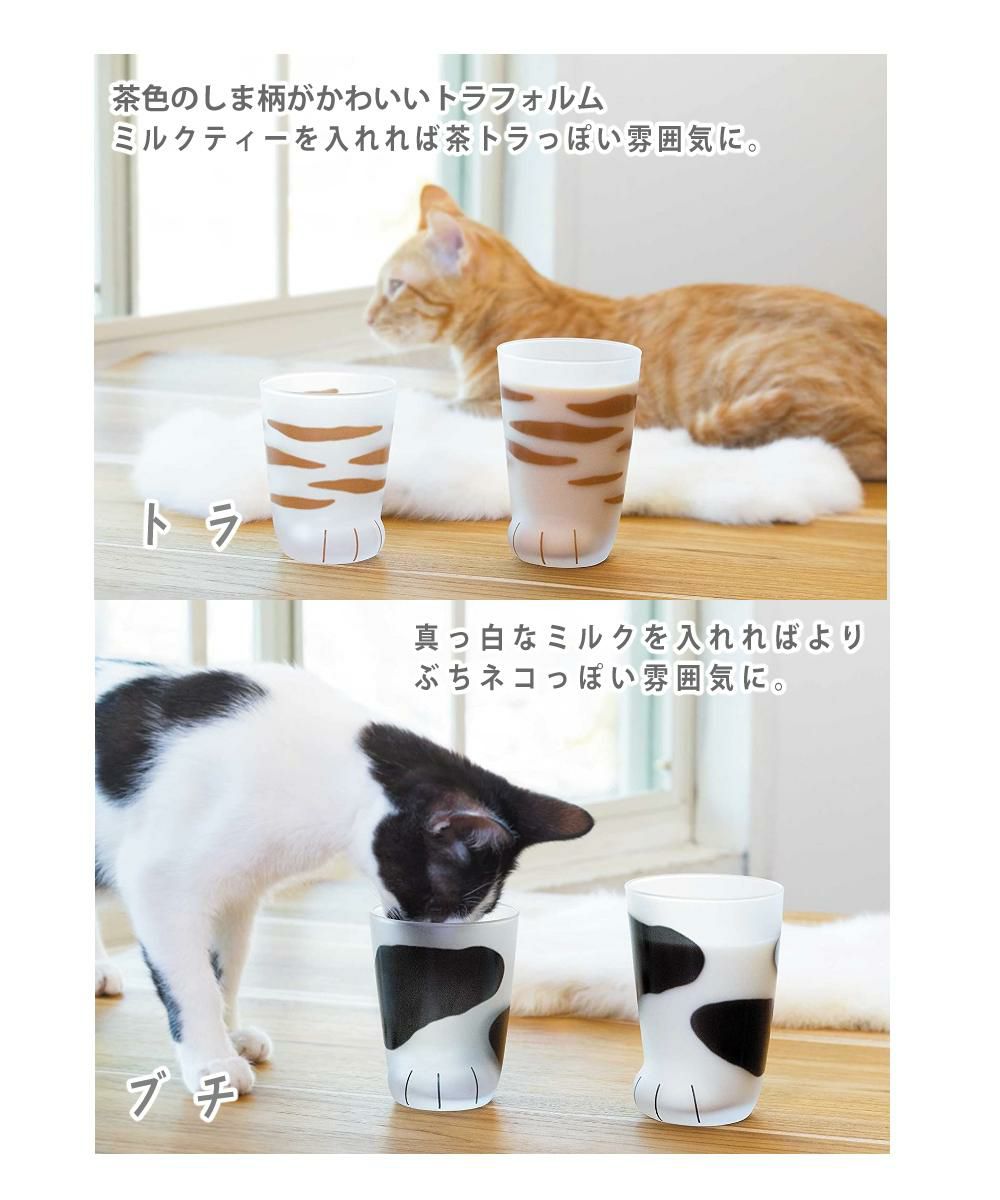 茶色のしま柄がかわいいトラフォルム
ミルクティーを入れれば茶トラっぽい雰囲気に。

トラ

真っ白なミルクを入れればより
ぶちネコっぽい雰囲気に。

ブチ