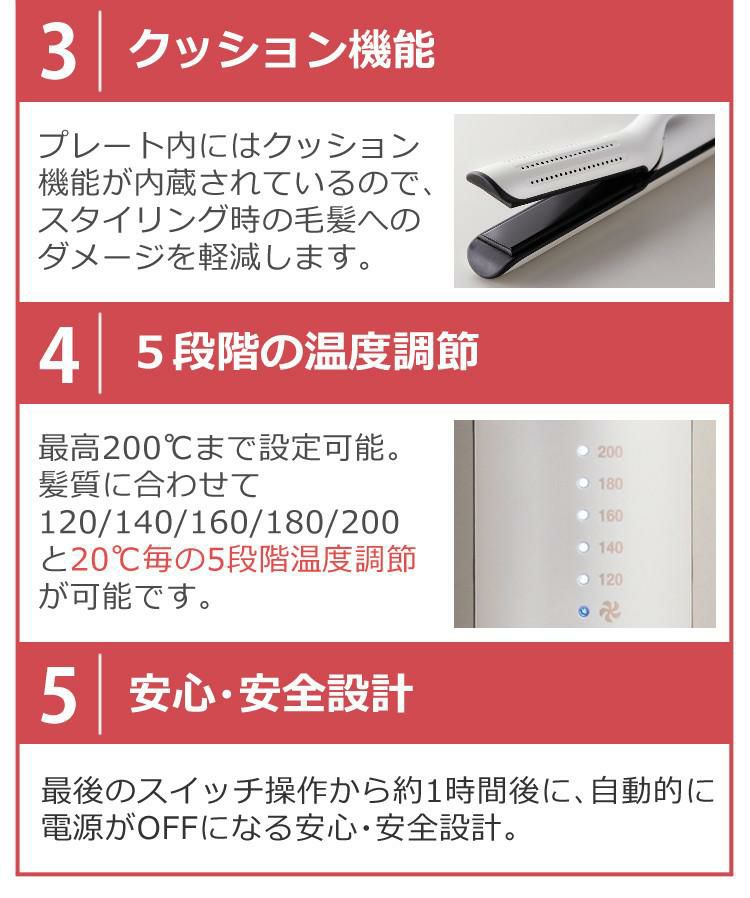 3 クッション機能

プレート内にはクッション機能が内蔵されているので、スタイリング時の毛髪へのダメージを軽減します。

4 5段階の温度調節

最高200℃まで設定可能。髪質に合わせて120/140/160/180/200と20℃毎の5段階温度調節が可能です。

200
180
160
140
120

5 安心・安全設計

最後のスイッチ操作から約1時間後に、自動的に電源がOFFになる安心・安全設計。