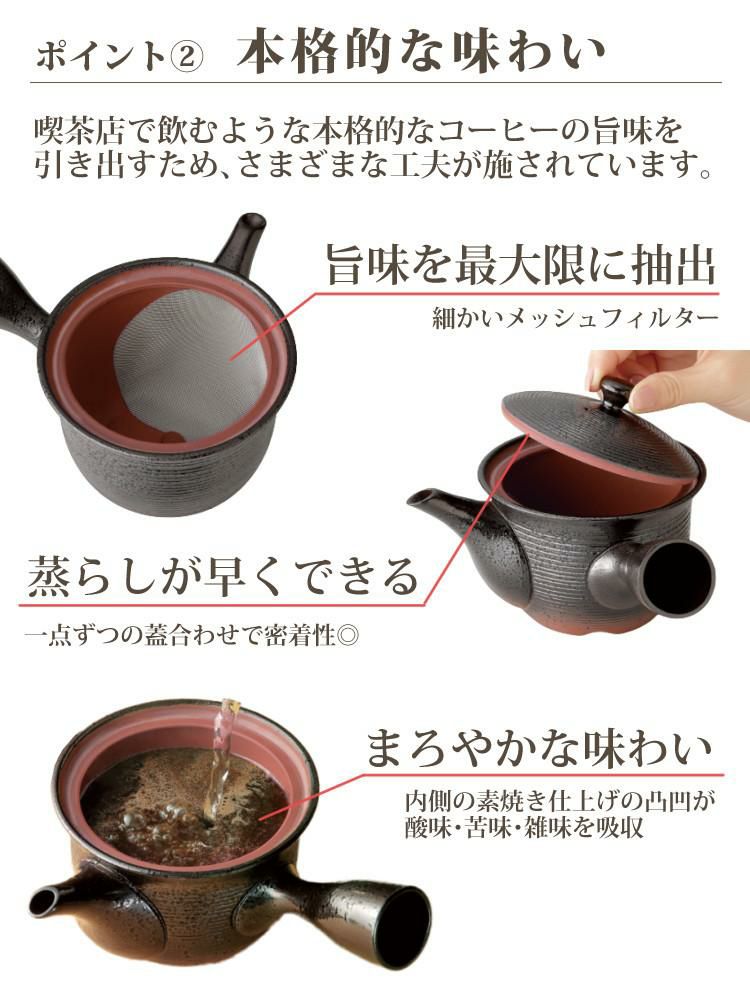 ポイント② 本格的な味わい

喫茶店で飲むような本格的なコーヒーの旨味を引き出すため、さまざまな工夫が施されています。

旨味を最大限に抽出

細かいメッシュフィルター

蒸らしが早くできる

一点ずつの蓋合わせで密着性◎

まろやかな味わい

内側の素焼き仕上げの凸凹が酸味・苦味・雑味を吸収