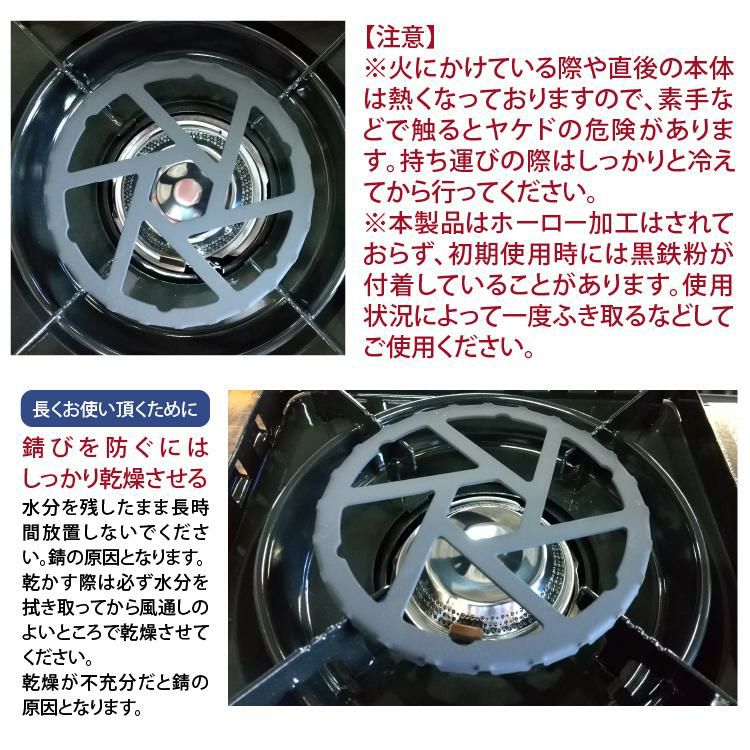 【注意】
※火にかけている際や直後の本体は熱くなっておりますので、素手などで触るとヤケドの危険があります。持ち運びの際はしっかりと冷えてから行ってください。
※本製品はホーロー加工はされておらず、初期使用時には黒鉄粉が付着していることがあります。使用状況によって一度ふき取るなどしてご使用ください。

長くお使い頂くために

錆びを防ぐにはしっかり乾燥させる
水分を残したまま長時間放置しないでください。錆の原因となります。
乾かす際は必ず水分を拭き取ってから風通しのよいところで乾燥させてください。
乾燥が不充分だと錆の原因となります。