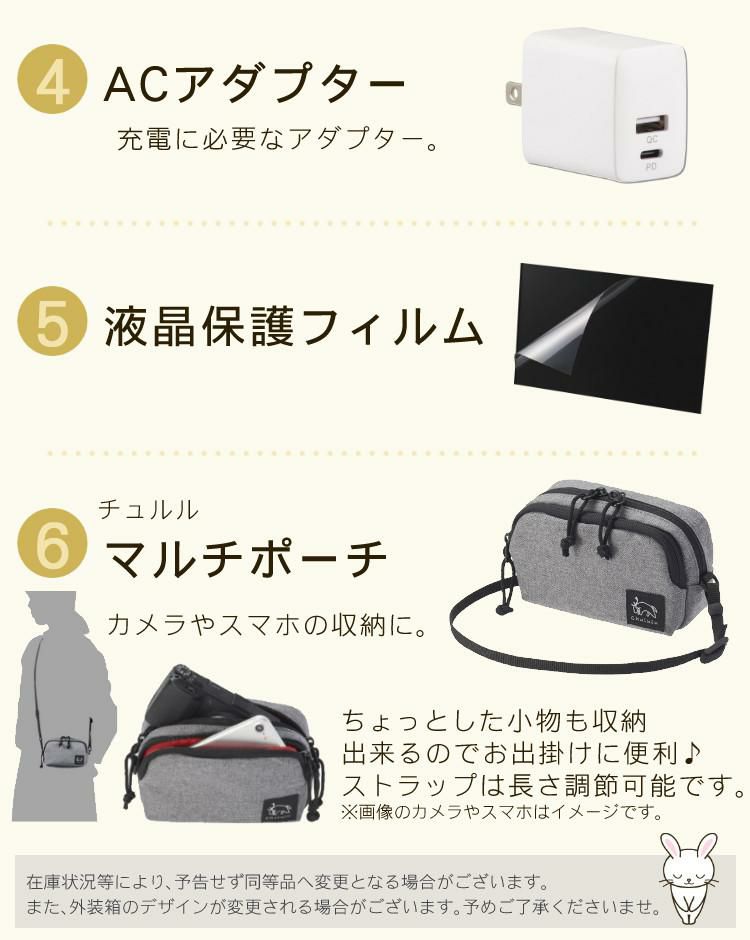 4 ACアダプター

充電に必要なアダプター。

QC
PD

5 液晶保護フィルム

チュルル
6 マルチポーチ

カメラやスマホの収納に。

ちょっとした小物も収納出来るのでお出掛けに便利♪
ストラップは長さ調節可能です。
※画像のカメラやスマホはイメージです。

在庫状況等により、予告せず同等品へ変更となる場合がございます。
また、外装箱のデザインが変更される場合がございます。予めご了承くださいませ。