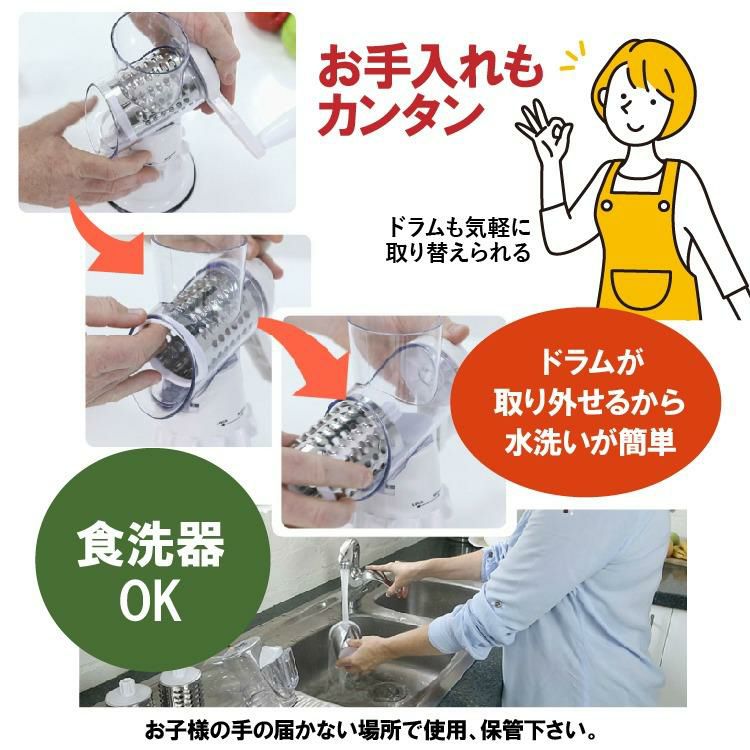 お手入れも
カンタン

ドラムも気軽に
取り替えられる

ドラムが
取り外せるから
水洗いが簡単

食洗器
OK

お子様の手の届かない場所で使用、保管下さい。