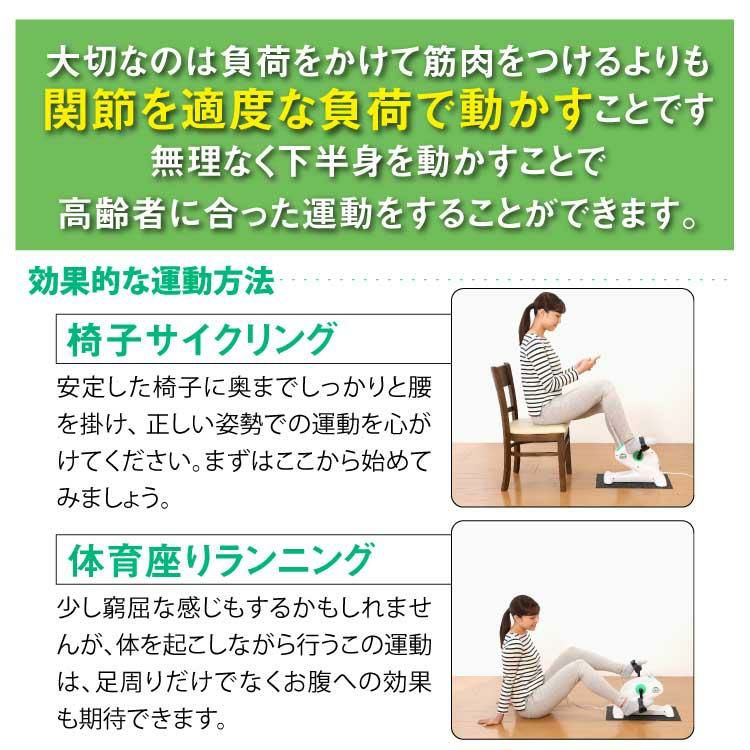 大切なのは負荷をかけて筋肉をつけるよりも
関節を適度な負荷で動かすことです
無理なく下半身を動かすことで
高齢者に合った運動をすることができます。

効果的な運動方法

椅子サイクリング

安定した椅子に奥までしっかりと腰を掛け、正しい姿勢での運動を心がけてください。まずはここから始めてみましょう。

体育座りランニング

少し窮屈な感じもするかもしれませんが、体を起こしながら行うこの運動は、足周りだけでなくお腹への効果も期待できます。