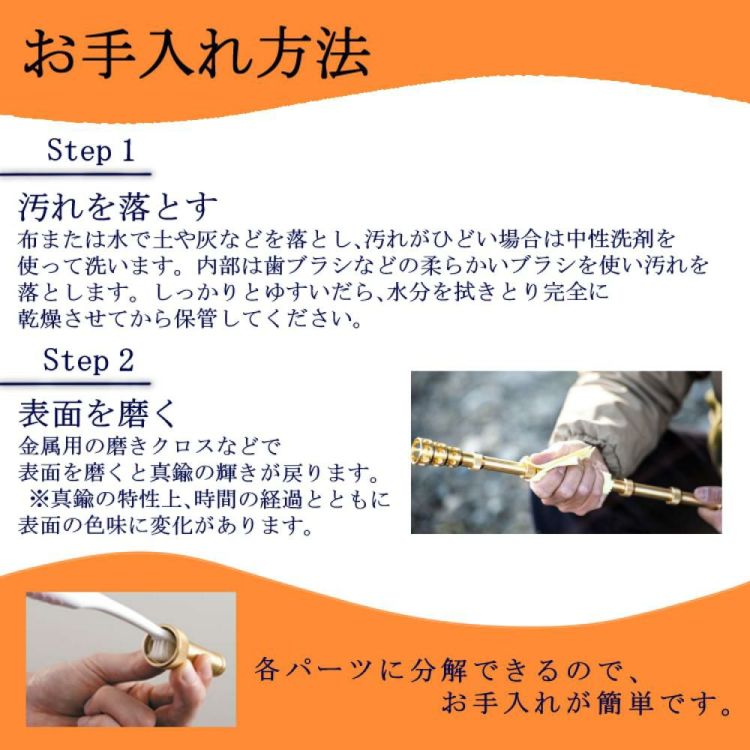 お手入れ方法

Step 1

汚れを落とす
布または水で土や灰などを落とし、汚れがひどい場合は中性洗剤を使って洗います。内部は歯ブラシなどの柔らかいブラシを使い汚れを落とします。しっかりとゆすいだら、水分を拭きとり完全に乾燥させてから保管してください。

Step 2

表面を磨く
金属用の磨きクロスなどで表面を磨くと真鍮の輝きが戻ります。
※真鍮の特性上、時間の経過とともに表面の色味に変化があります。

各パーツに分解できるので、お手入れが簡単です。