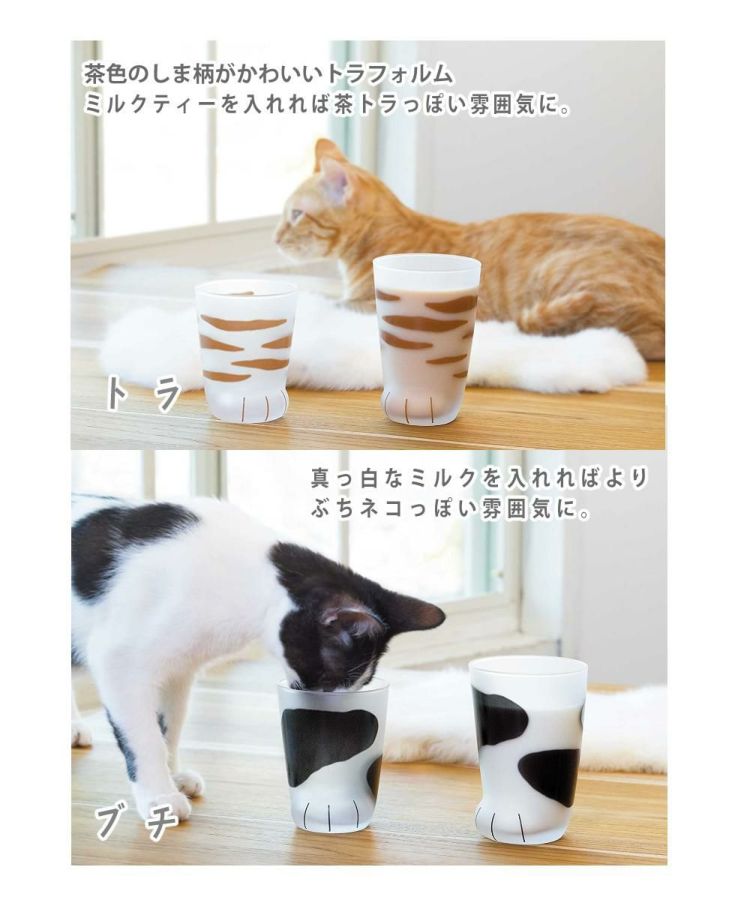 茶色のしま柄がかわいいトラフォルム
ミルクティーを入れれば茶トラっぽい雰囲気に。

トラ

真っ白なミルクを入れればより
ぶちネコっぽい雰囲気に。

ブチ