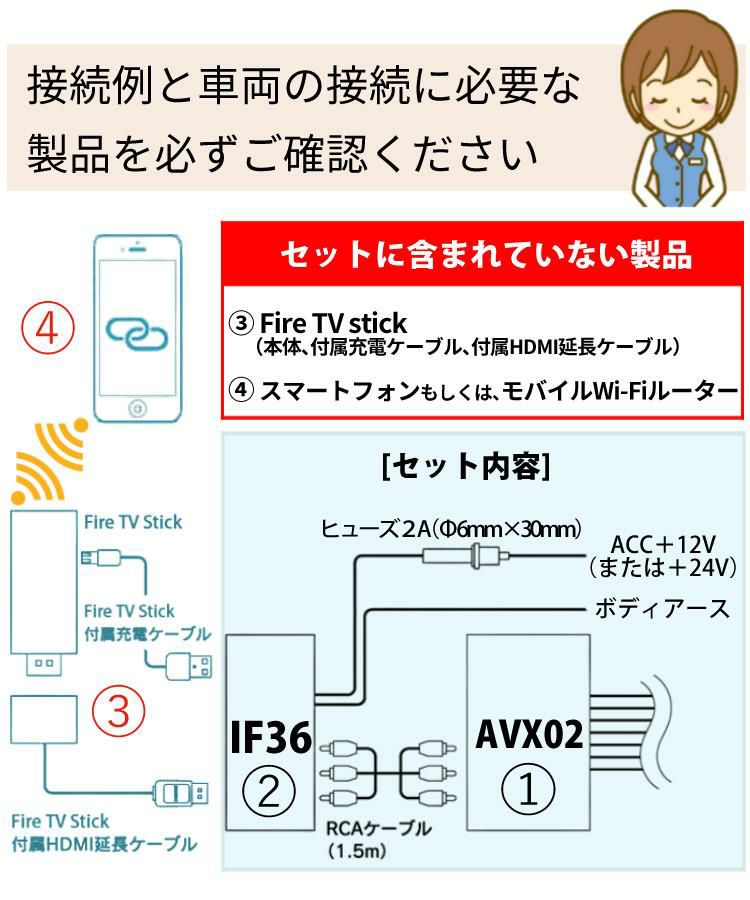 接続例と車両の接続に必要な製品を必ずご確認ください

④

セットに含まれていない製品

③ Fire TV stick
（本体、付属充電ケーブル、付属HDMI延長ケーブル）

④ スマートフォンもしくは、モバイルWi-Fiルーター

Fire TV Stick

Fire TV Stick
付属充電ケーブル

③

Fire TV Stick
付属HDMI延長ケーブル

[セット内容]

ヒューズ2A(Φ6mm×30mm)

ACC＋12V
（または＋24V）

ボディアース

IF36
②

AVX02
①

RCAケーブル
（1.5m）