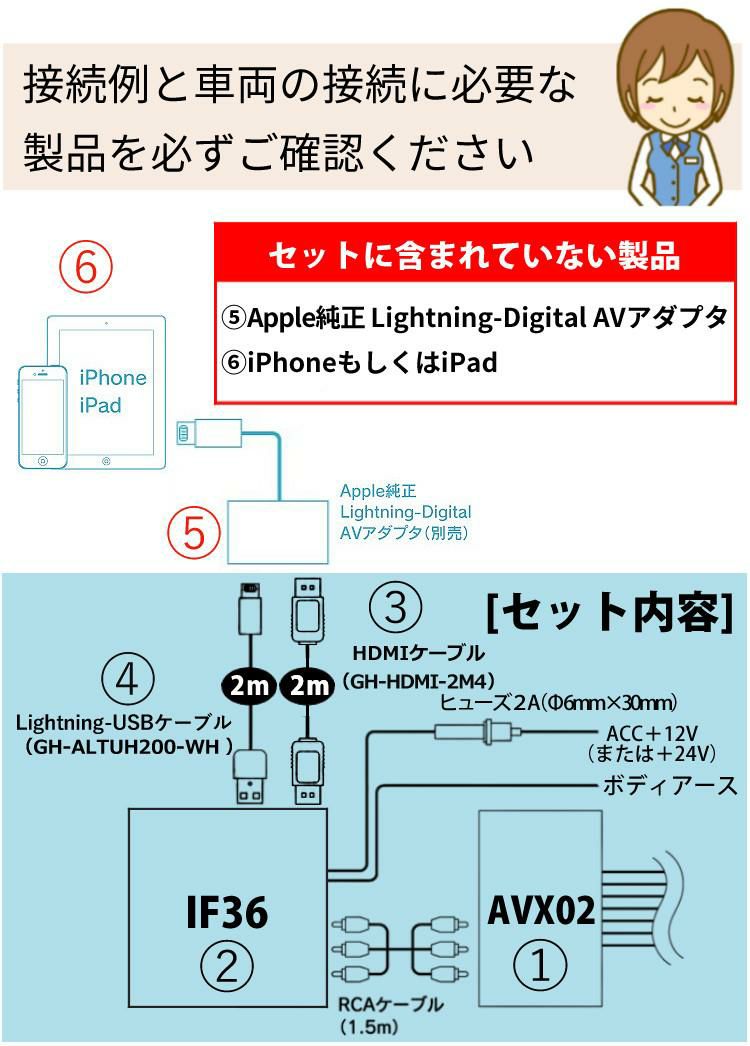 接続例と車両の接続に必要な製品を必ずご確認ください

⑥

iPhone
iPad

セットに含まれていない製品
⑤Apple純正 Lightning-Digital AVアダプタ
⑥iPhoneもしくはiPad

⑤

Apple純正 Lightning-Digital AVアダプタ（別売）

[セット内容]

③
HDMIケーブル
（GH-HDMI-2M4）

④
Lightning-USBケーブル
（GH-ALTUH200-WH）

2m 2m

ヒューズ2A（Φ6mm×30mm）
ACC＋12V
（または＋24V）
ボディアース

IF36
②

AVX02
①

RCAケーブル
（1.5m）