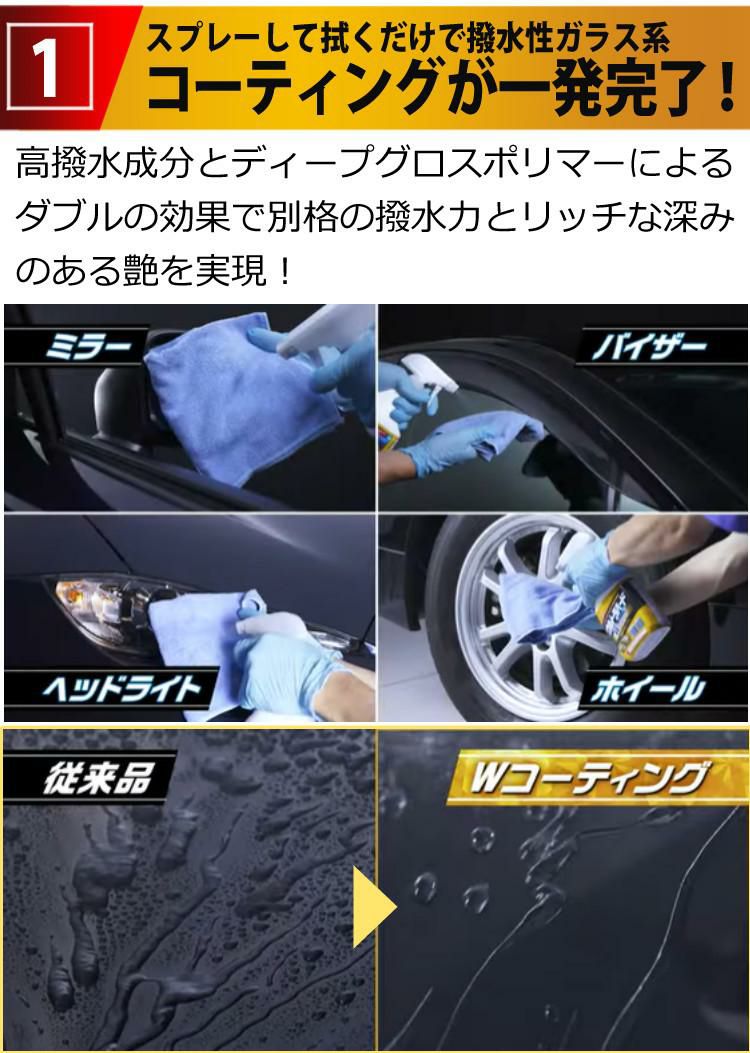 1

スプレーして拭くだけで撥水性ガラス系
コーティングが一発完了！

高撥水成分とディープグロスポリマーによるダブルの効果で別格の撥水力とリッチな深みのある艶を実現！

ミラー

バイザー

ヘッドライト

ホイール

従来品

Wコーティング