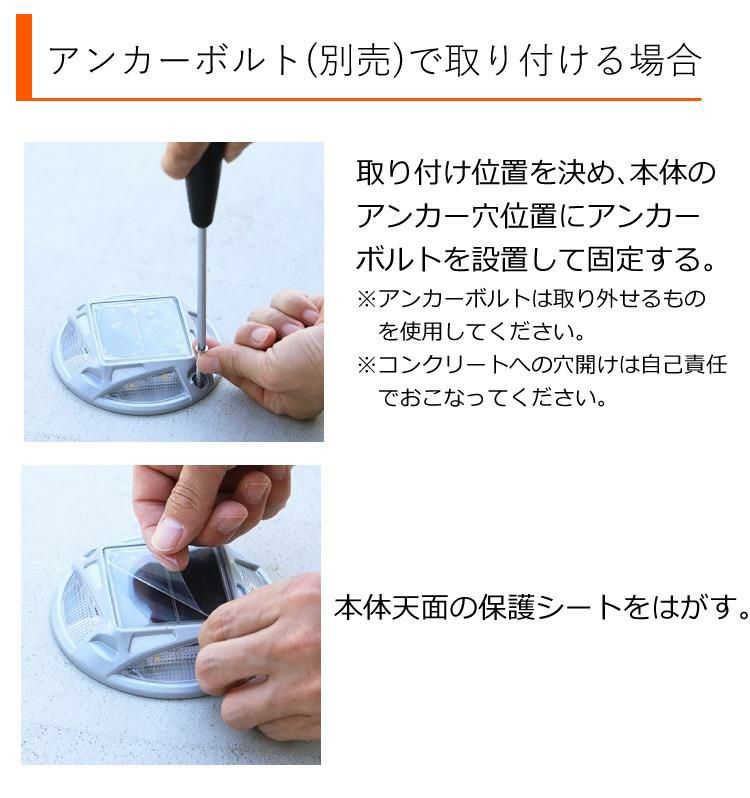 アンカーボルト(別売)で取り付ける場合

取り付け位置を決め、本体のアンカー穴位置にアンカーボルトを設置して固定する。
※アンカーボルトは取り外せるものを使用してください。
※コンクリートへの穴開けは自己責任でおこなってください。

本体天面の保護シートをはがす。