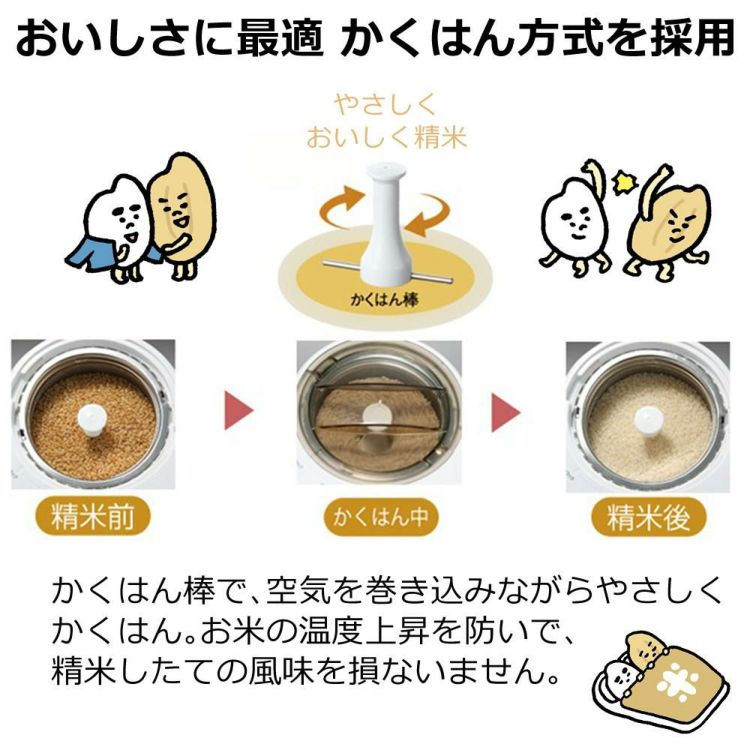 おいしさに最適 かくはん方式を採用

やさしく
おいしく精米

かくはん棒

精米前

かくはん中

精米後

かくはん棒で、空気を巻き込みながらやさしくかくはん。お米の温度上昇を防いで、精米したての風味を損ないません。

米