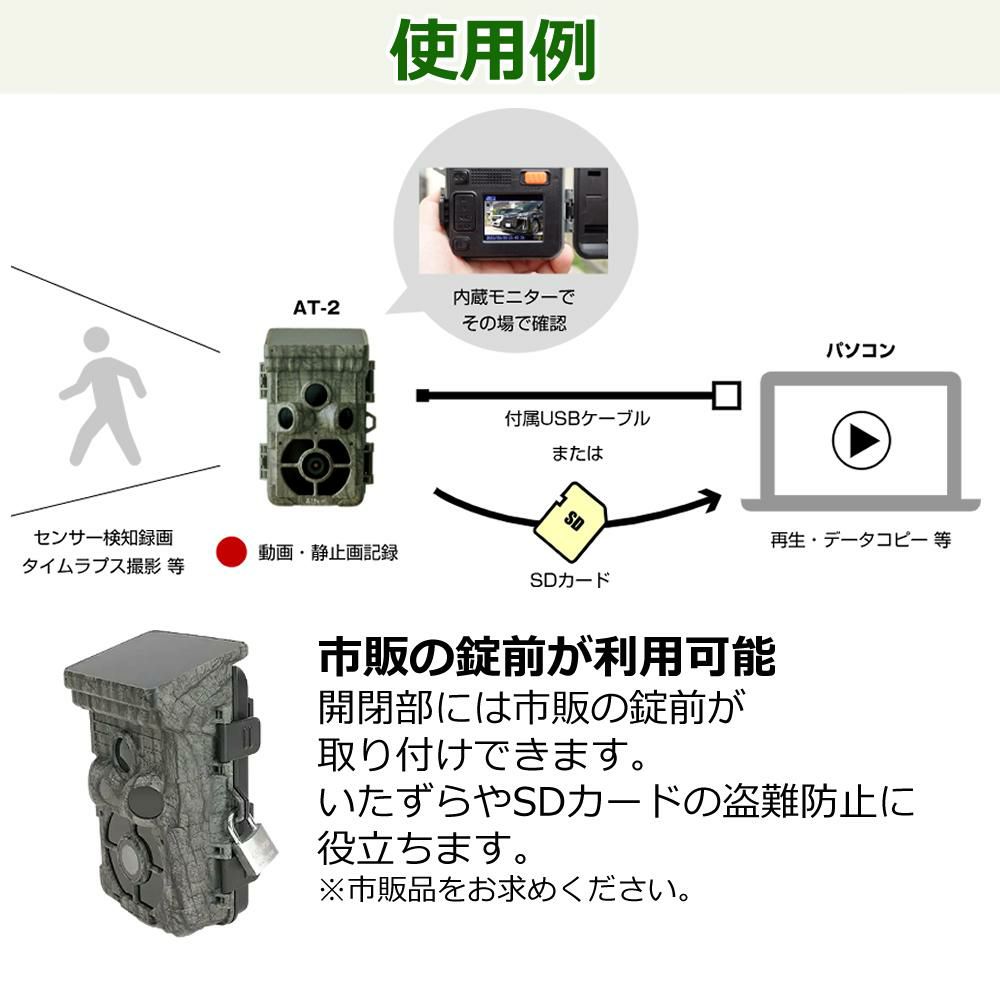 使用例

内蔵モニターで
その場で確認

AT-2

パソコン

付属USBケーブル
または

SD

SDカード

センサー検知録画
タイムラプス撮影 等

動画・静止画記録

再生・データコピー 等

市販の錠前が利用可能
開閉部には市販の錠前が取り付けできます。
いたずらやSDカードの盗難防止に役立ちます。
※市販品をお求めください。